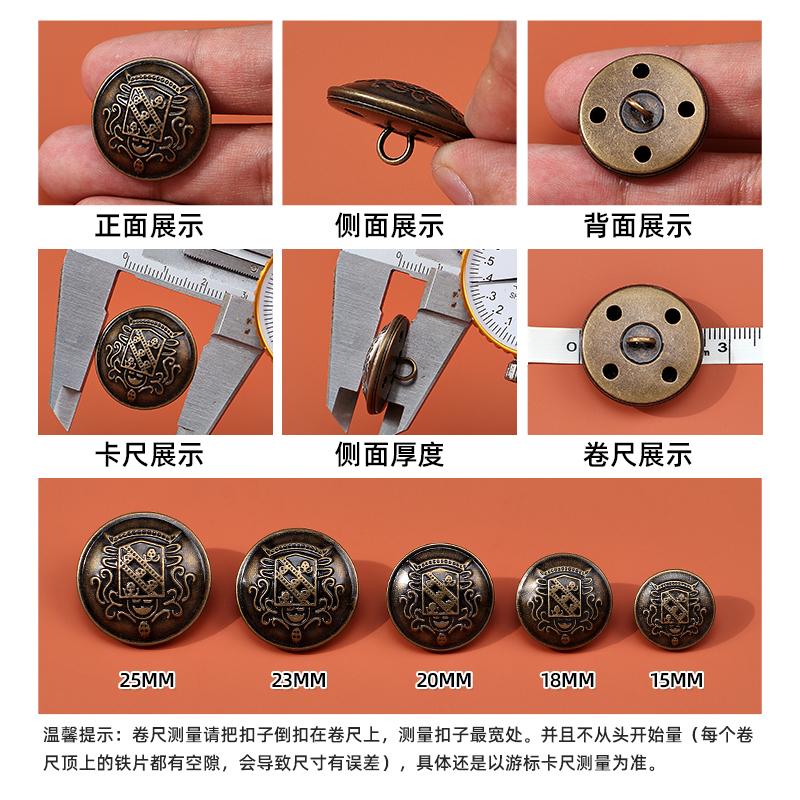 正面展示

侧面展示

背面展示

卡尺展示

侧面厚度

卷尺展示

25MM

23MM

20MM

18MM

15MM

温馨提示：卷尺测量请把扣子倒扣在卷尺上，测量扣子最宽处。并且不从头开始量（每个卷尺顶上的铁片都有空隙，会导致尺寸有误差），具体还是以游标卡尺测量为准。