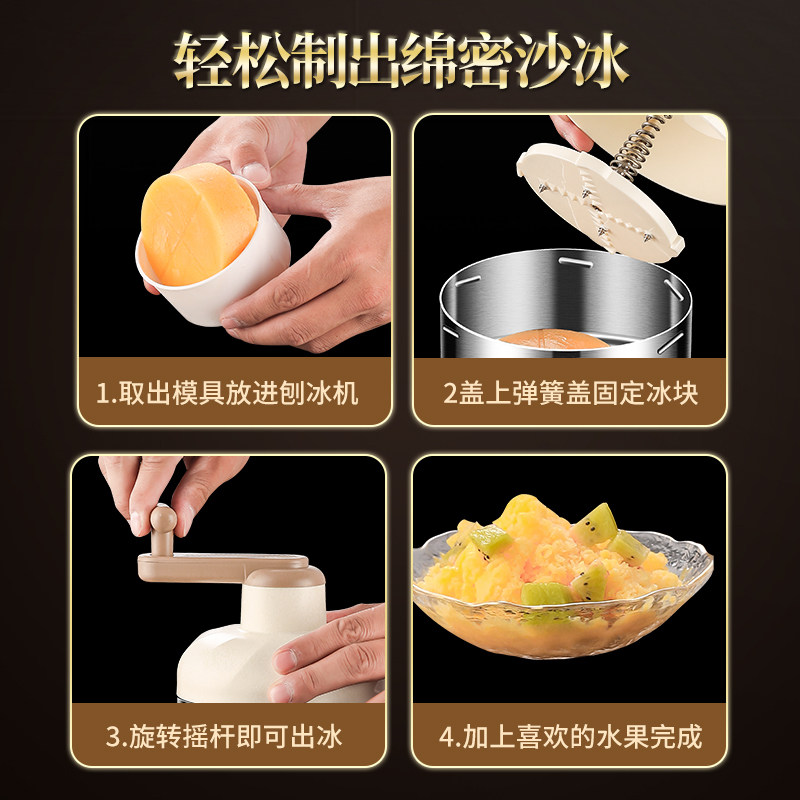 轻松制出绵密沙冰

1.取出模具放进刨冰机

2盖上弹簧盖固定冰块

3.旋转摇杆即可出冰

4.加上喜欢的水果完成