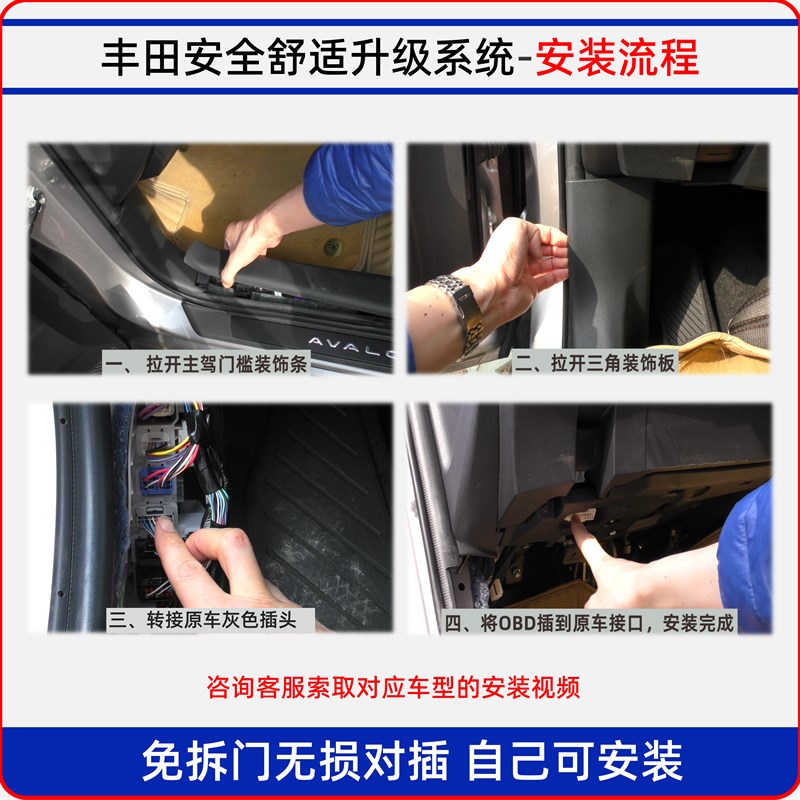 丰田安全舒适升级系统-安装流程

AVALO

一、拉开主驾门槛装饰条

二、拉开三角装饰板

三、转接原车灰色插头

四、将OBD插到原车接口，安装完成

咨询客服索取对应车型的安装视频

免拆门无损对插 自己可安装