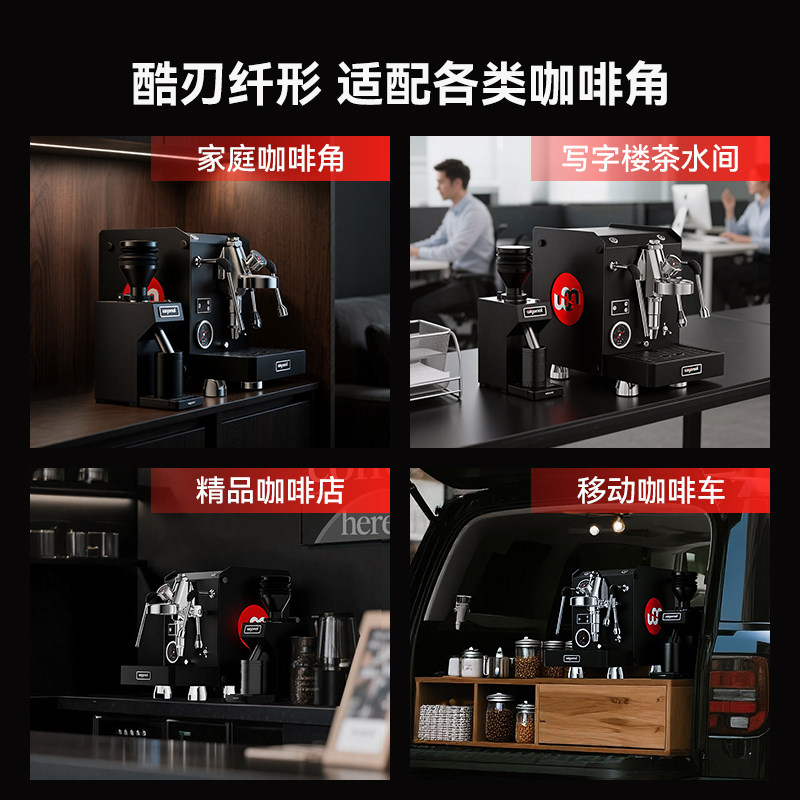 酷刃纤形 适配各类咖啡角

家庭咖啡角

写字楼茶水间

精品咖啡店

here

移动咖啡车