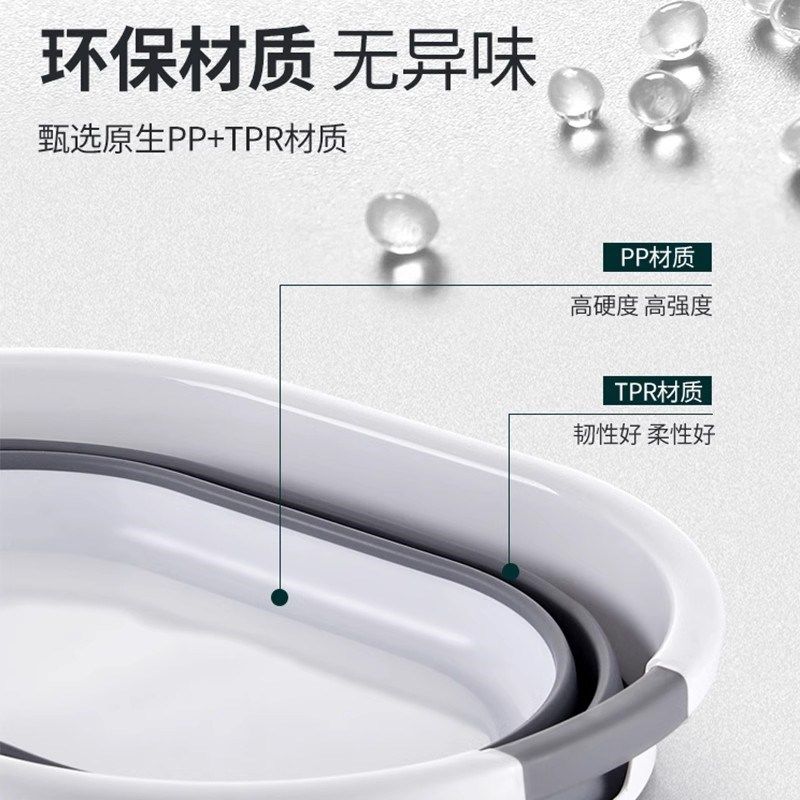 环保材质 无异味

甄选原生PP+TPR材质

PP材质

高硬度 高强度

TPR材质

韧性好 柔性好