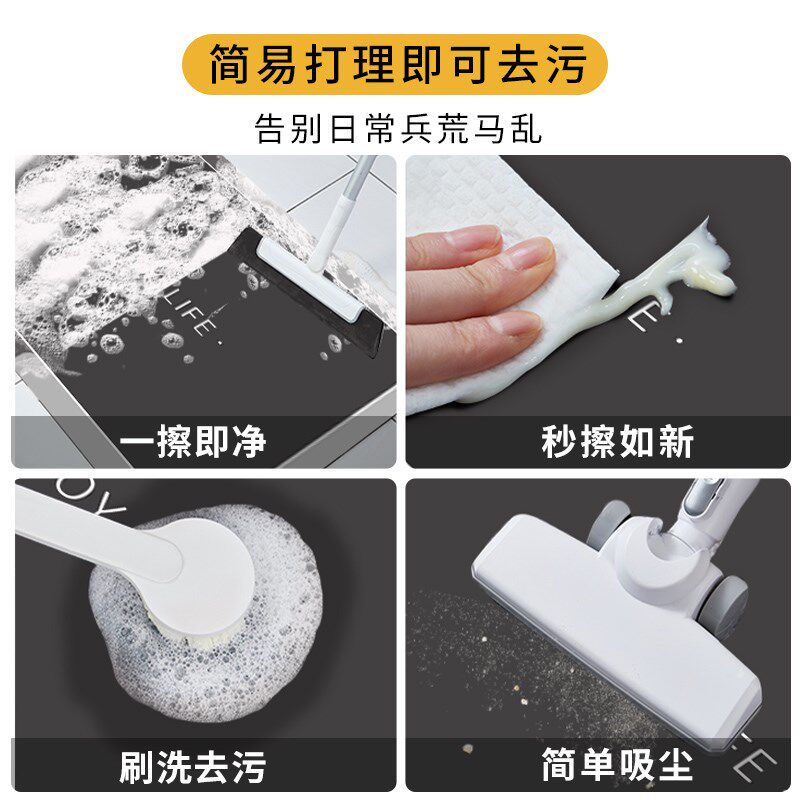 简易打理即可去污

告别日常兵荒马乱

LIFE.

一擦即净

E.

秒擦如新

OY

刷洗去污

E

简单吸尘