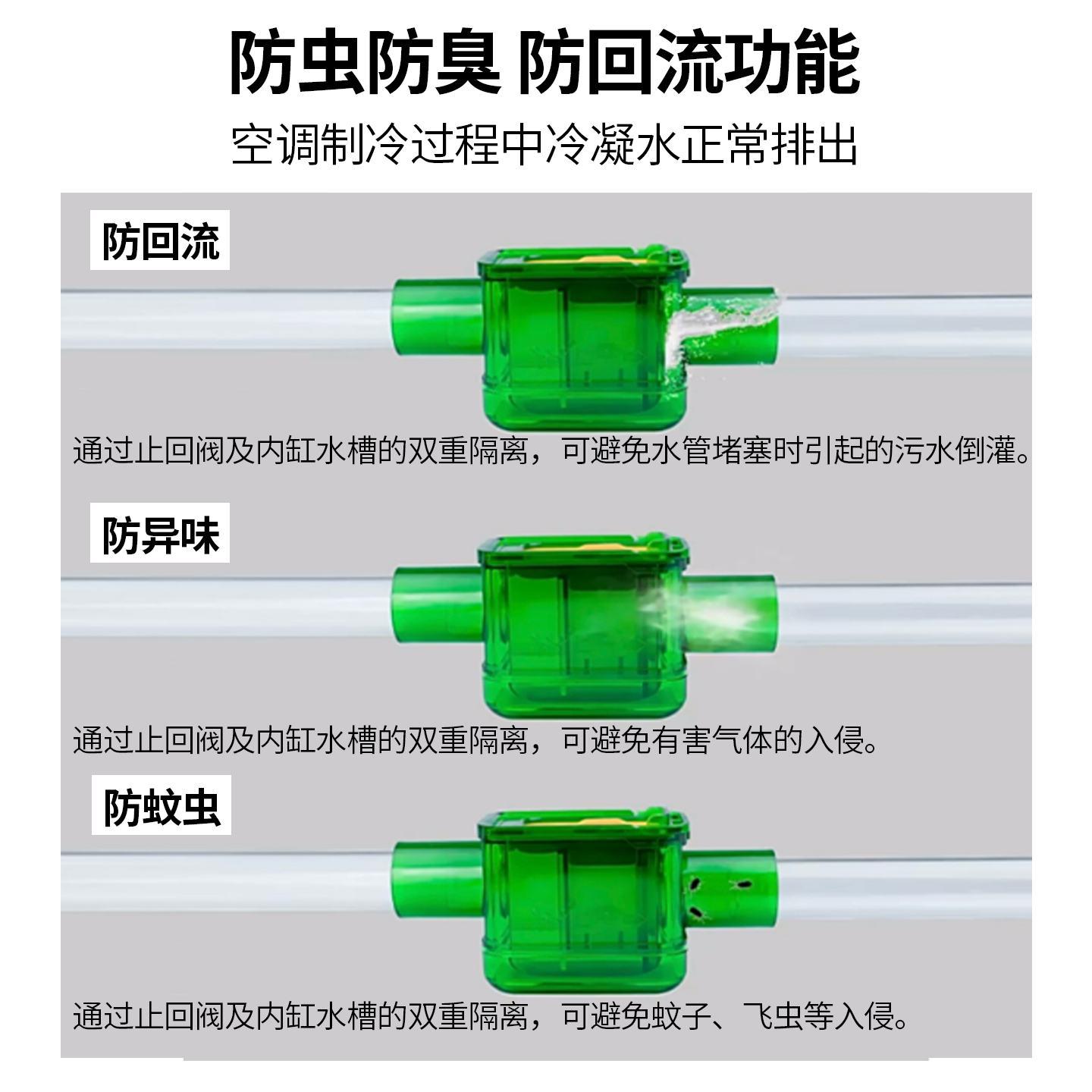 防虫防臭 防回流功能

空调制冷过程中冷凝水正常排出

防回流

通过止回阀及内缸水槽的双重隔离，可避免水管堵塞时引起的污水倒灌。

防异味

通过止回阀及内缸水槽的双重隔离，可避免有害气体的入侵。

防蚊虫

通过止回阀及内缸水槽的双重隔离，可避免蚊子、飞虫等入侵。