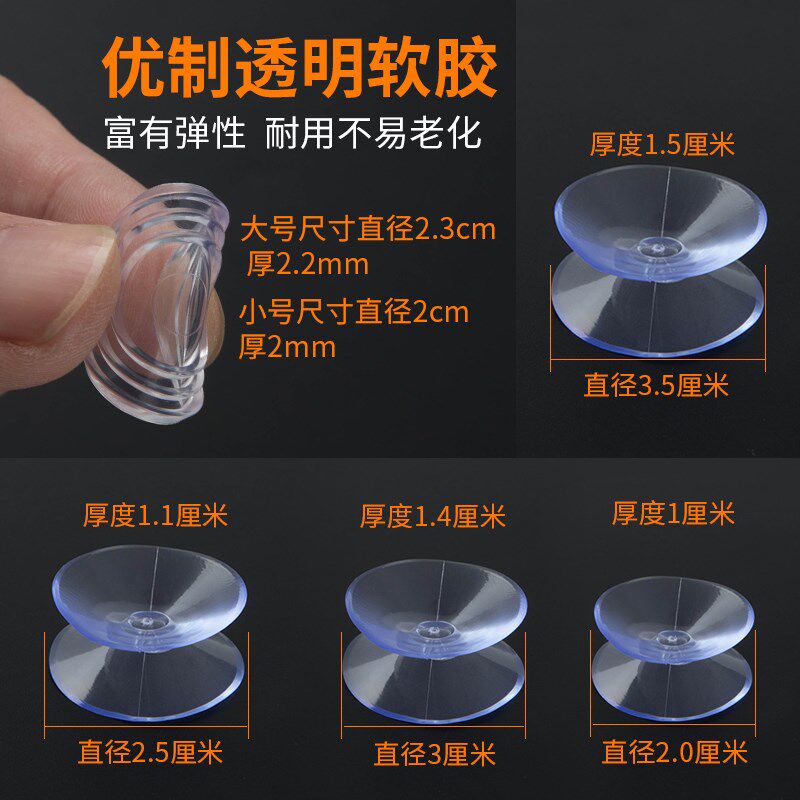 优制透明软胶

富有弹性 耐用不易老化

大号尺寸直径2.3cm
厚2.2mm

小号尺寸直径2cm
厚2mm

厚度1.5厘米

直径3.5厘米

厚度1.1厘米

直径2.5厘米

厚度1.4厘米

直径3厘米

厚度1厘米

直径2.0厘米