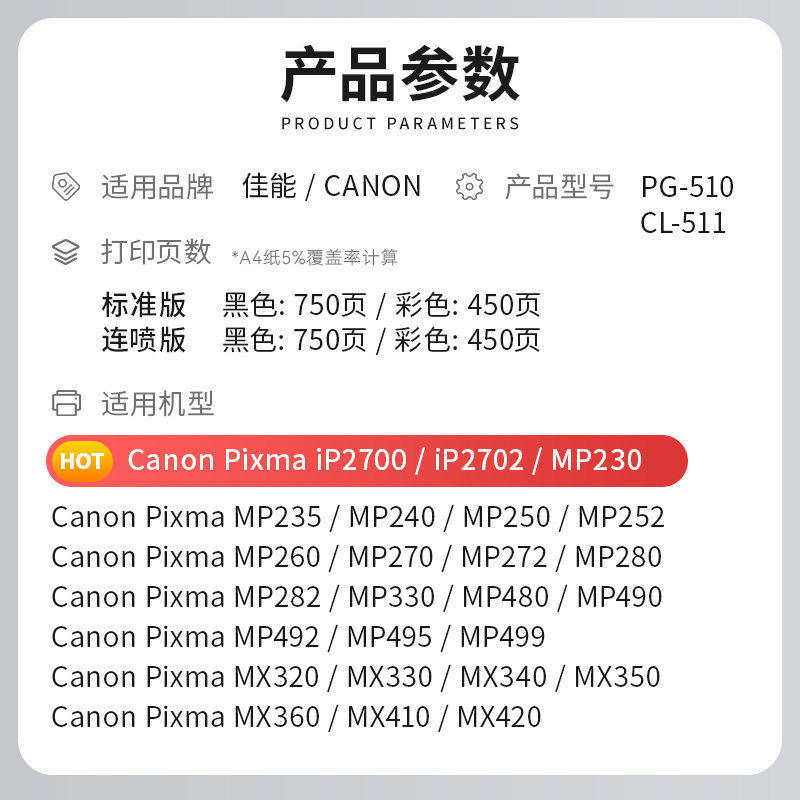 产品参数
PRODUCT PARAMETERS

适用品牌 佳能 / CANON 产品型号 PG-510
CL-511

打印页数 *A4纸5%覆盖率计算

标准版 黑色: 750页 / 彩色: 450页
连喷版 黑色: 750页 / 彩色: 450页

适用机型

HOT Canon Pixma iP2700 / iP2702 / MP230

Canon Pixma MP235 / MP240 / MP250 / MP252
Canon Pixma MP260 / MP270 / MP272 / MP280
Canon Pixma MP282 / MP330 / MP480 / MP490
Canon Pixma MP492 / MP495 / MP499
Canon Pixma MX320 / MX330 / MX340 / MX350
Canon Pixma MX360 / MX410 / MX420