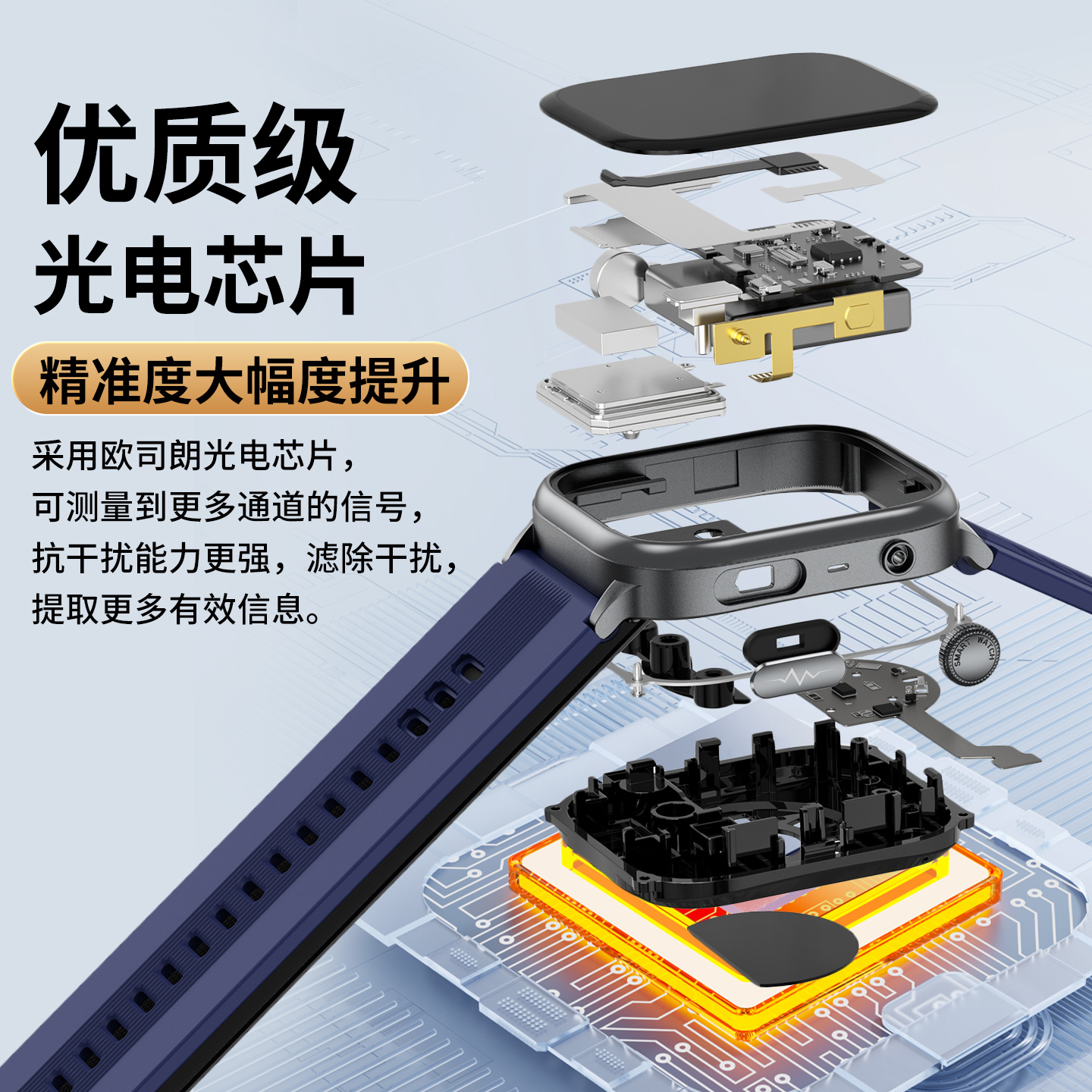 优质级
光电芯片

精准度大幅度提升

采用欧司朗光电芯片，
可测量到更多通道的信号，
抗干扰能力更强，滤除干扰，
提取更多有效信息。

SMART WATCH