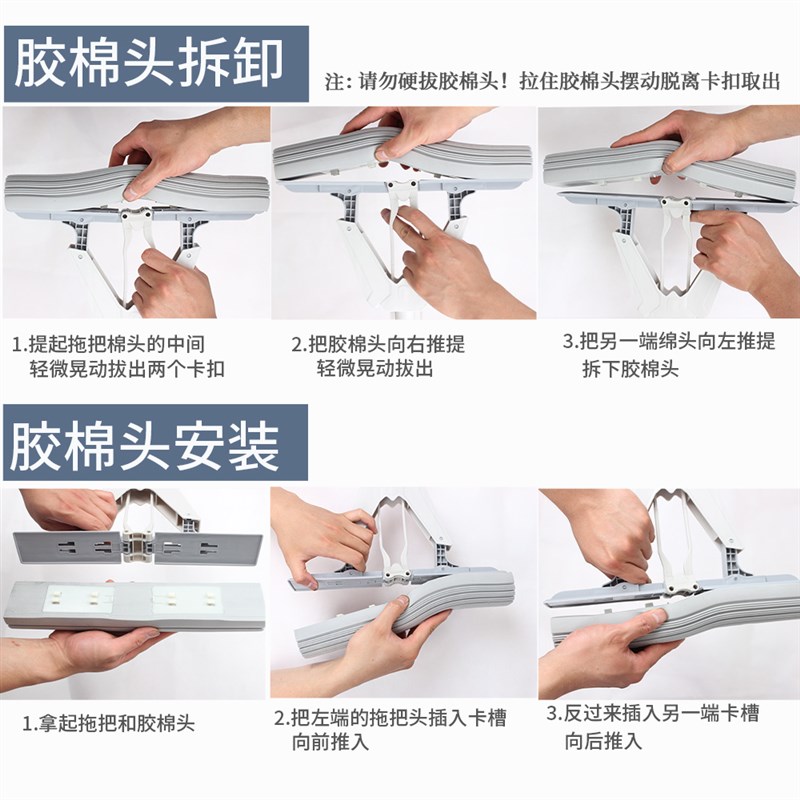 胶棉头拆卸

注：请勿硬拔胶棉头！拉住胶棉头摆动脱离卡扣取出

1.提起拖把棉头的中间
轻微晃动拔出两个卡扣

2.把胶棉头向右推提
轻微晃动拔出

3.把另一端绵头向左推提
拆下胶棉头

胶棉头安装

1.拿起拖把和胶棉头

2.把左端的拖把头插入卡槽
向前推入

3.反过来插入另一端卡槽
向后推入