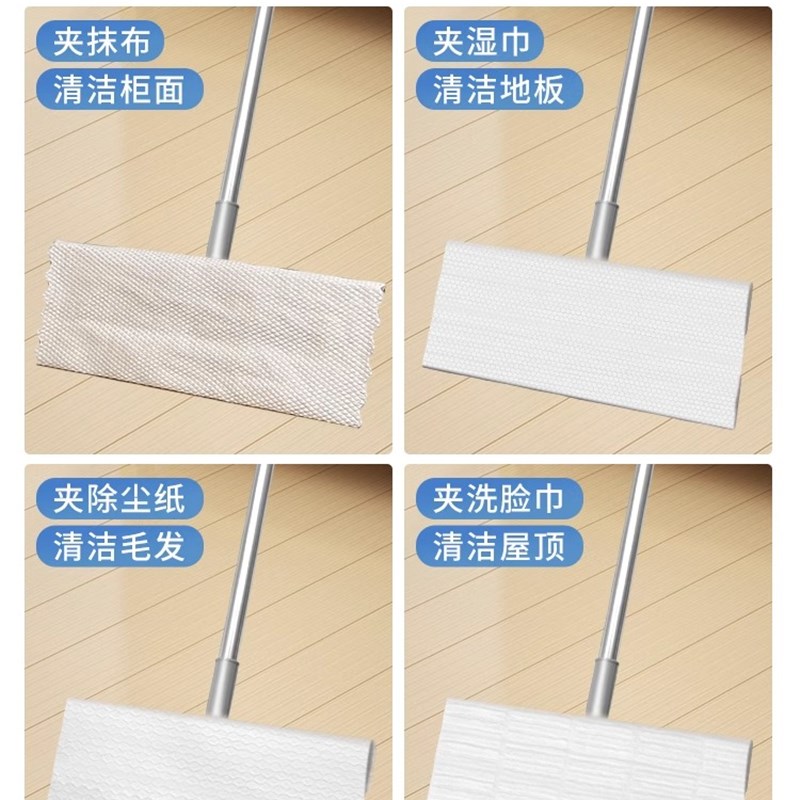 夹抹布
清洁柜面

夹湿巾
清洁地板

夹除尘纸
清洁毛发

夹洗脸巾
清洁屋顶