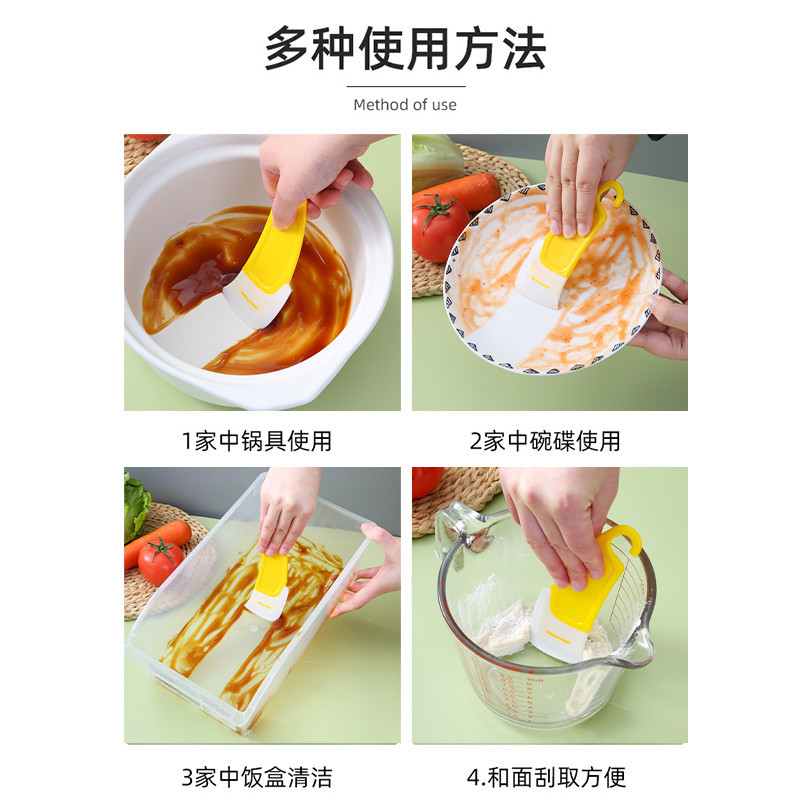 多种使用方法

Method of use

1家中锅具使用

2家中碗碟使用

3家中饭盒清洁

4.和面刮取方便