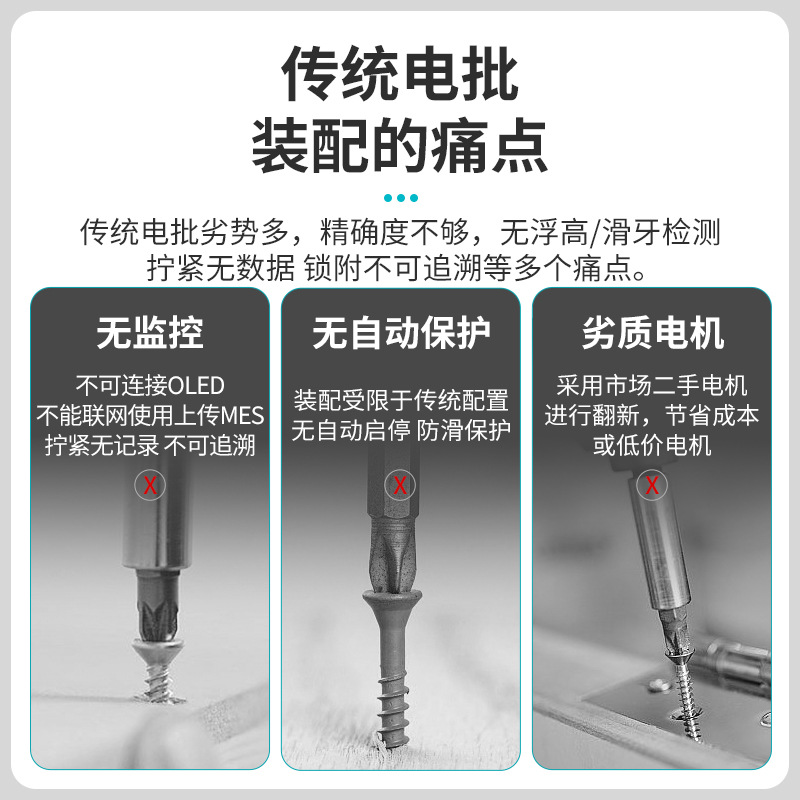 传统电批
装配的痛点

传统电批劣势多，精确度不够，无浮高/滑牙检测
拧紧无数据 锁附不可追溯等多个痛点。

无监控
不可连接OLED
不能联网使用上传MES
拧紧无记录 不可追溯
X

无自动保护
装配受限于传统配置
无自动启停 防滑保护
X

劣质电机
采用市场二手电机
进行翻新，节省成本
或低价电机
X