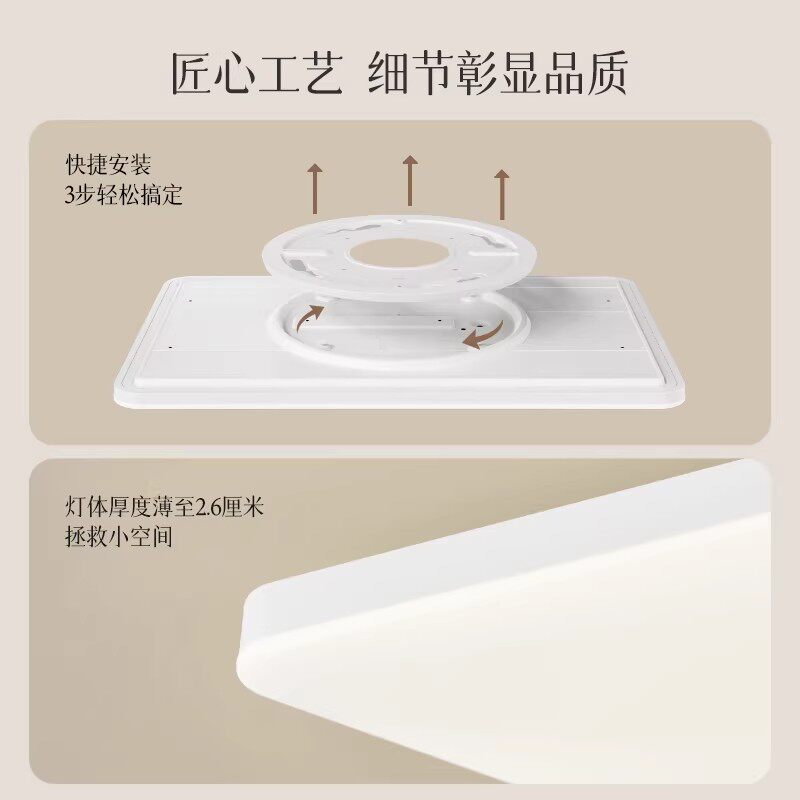 匠心工艺 细节彰显品质

快捷安装
3步轻松搞定

灯体厚度薄至2.6厘米
拯救小空间