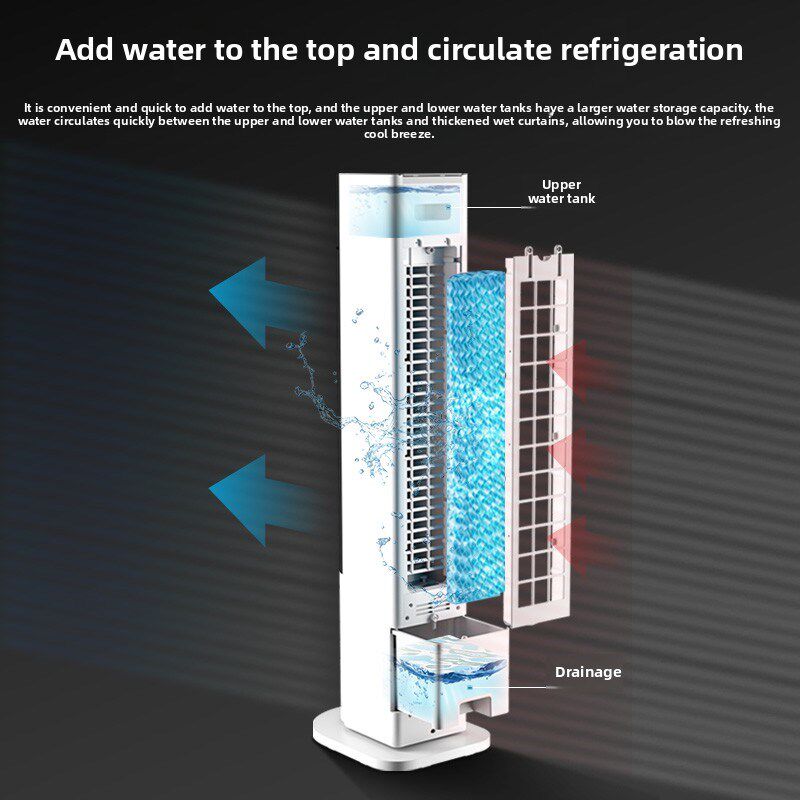 Add water to the top and circulate refrigeration

It is convenient and quick to add water to the top, and the upper and lower water tanks haye a larger water storage capacity. the water circulates quickly between the upper and lower water tanks and thickened wet curtains, allowing you to blow the refreshing cool breeze.

Upper water tank

Drainage