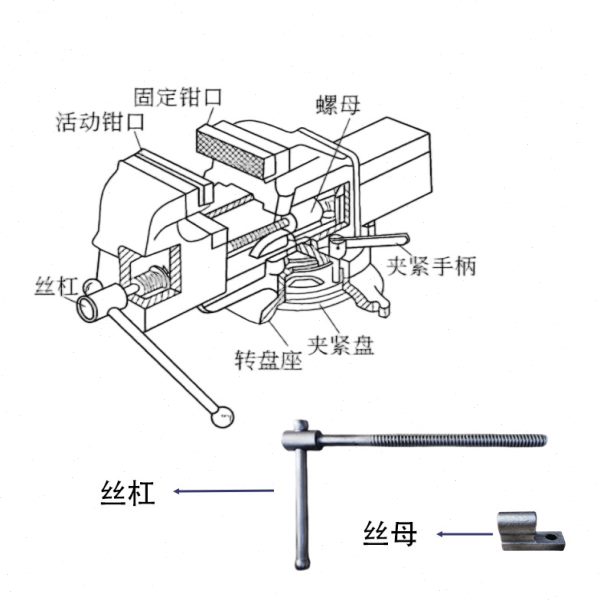 固定钳口
活动钳口
螺母
夹紧手柄
丝杠
夹紧盘
转盘座

丝杠
丝母