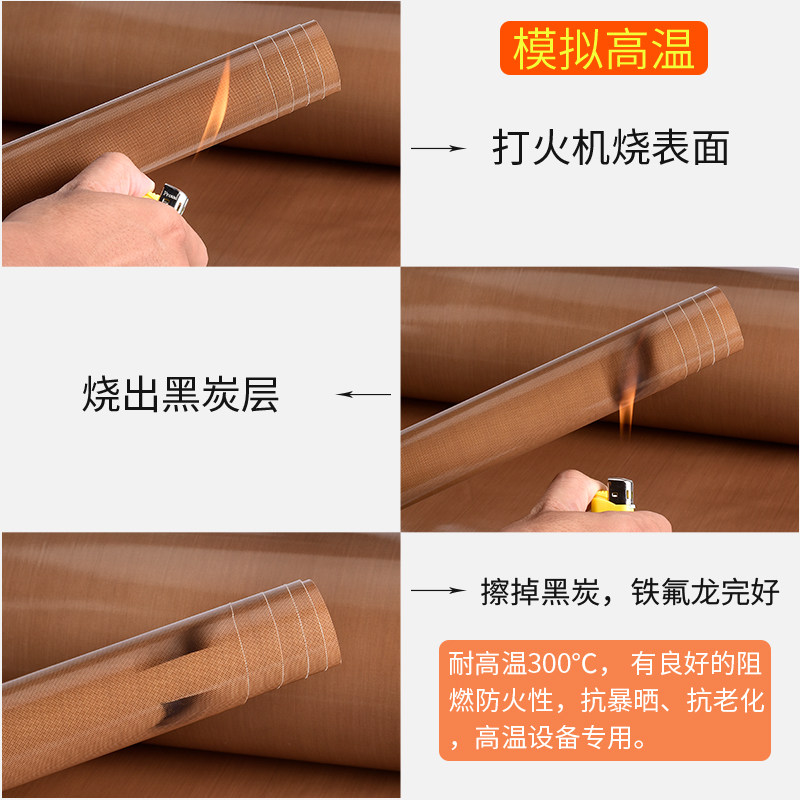 模拟高温

打火机烧表面

烧出黑炭层

擦掉黑炭，铁氟龙完好

耐高温300℃，有良好的阻燃防火性，抗暴晒、抗老化，高温设备专用。