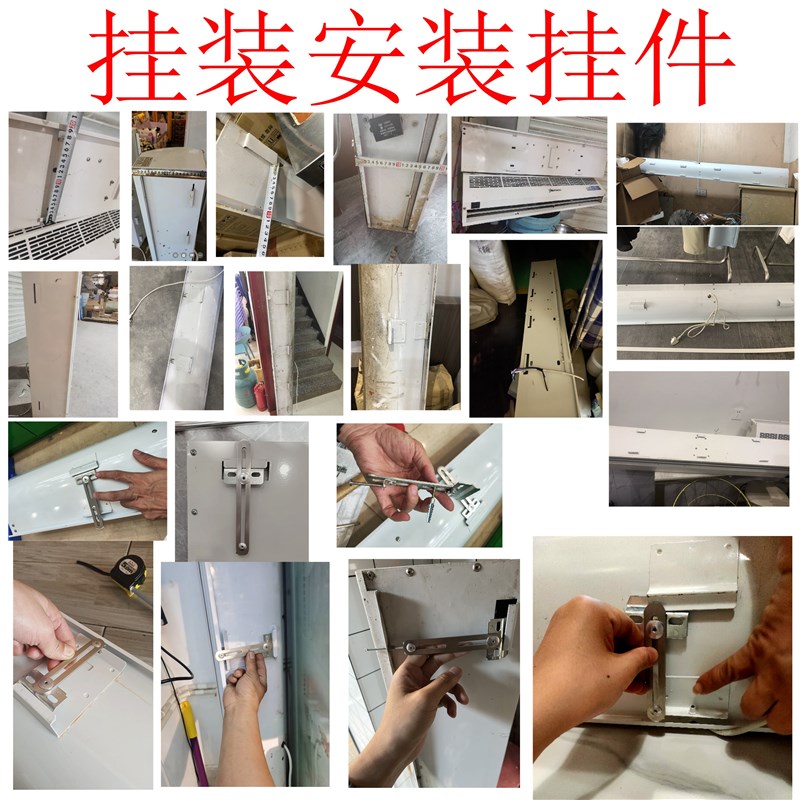 挂装安装挂件