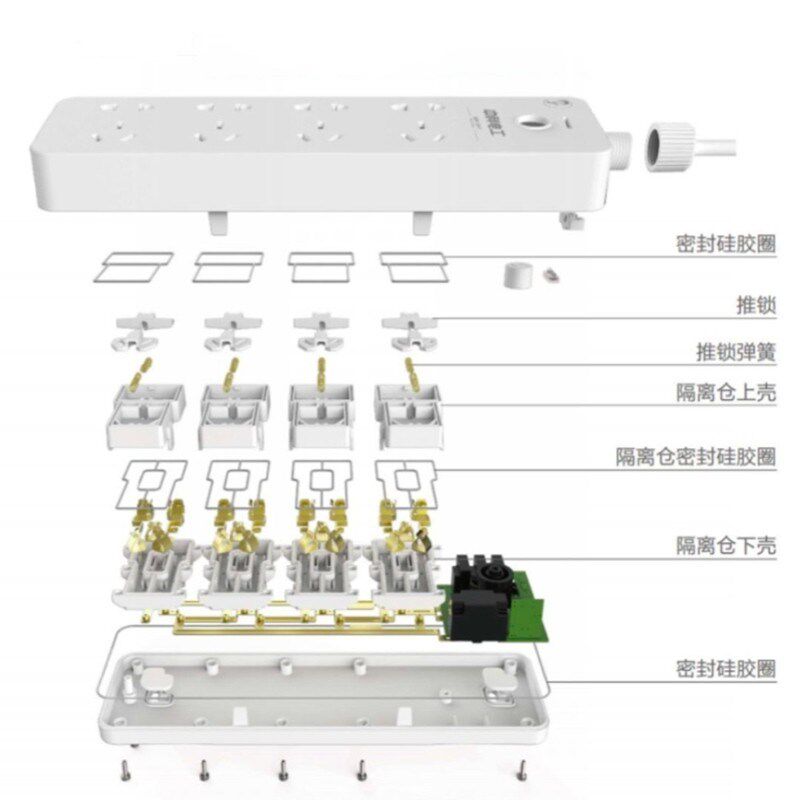 密封硅胶圈

推锁

推锁弹簧

隔离仓上壳

隔离仓密封硅胶圈

隔离仓下壳

密封硅胶圈