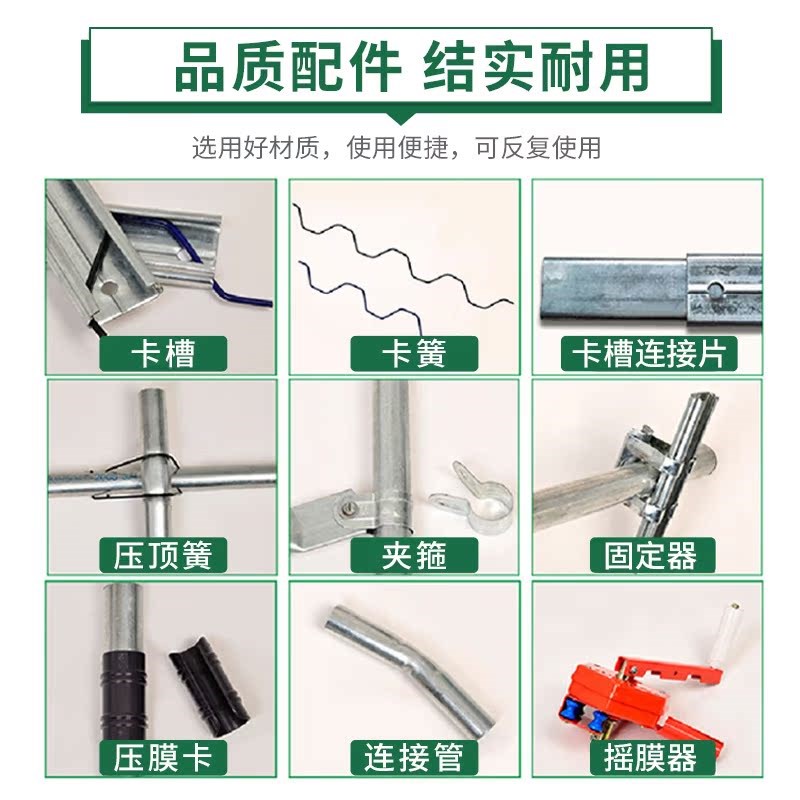 品质配件 结实耐用

选用好材质，使用便捷，可反复使用

卡槽

卡簧

卡槽连接片

压顶簧

夹箍

固定器

压膜卡

连接管

摇膜器