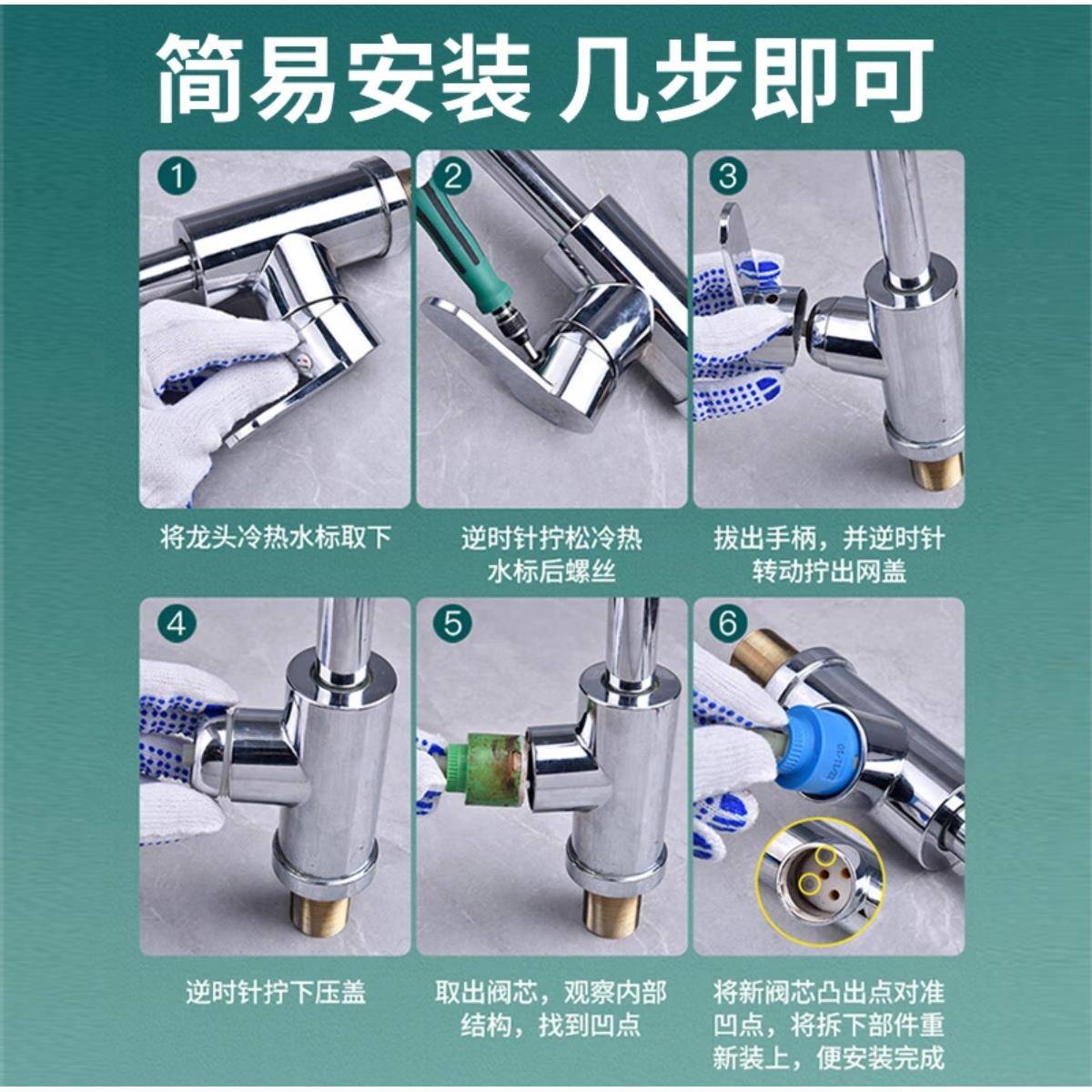 简易安装 几步即可

1

将龙头冷热水标取下

2

逆时针拧松冷热水标后螺丝

3

拔出手柄，并逆时针转动拧出网盖

4

逆时针拧下压盖

5

取出阀芯，观察内部结构，找到凹点

6

将新阀芯凸出点对准凹点，将拆下部件重新装上，便安装完成