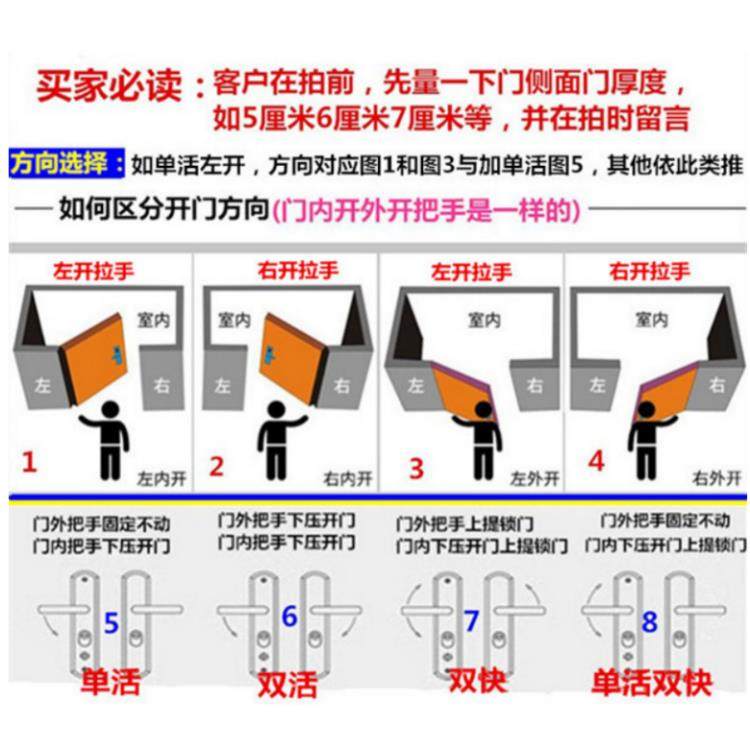 买家必读：客户在拍前，先量一下门侧面门厚度，如5厘米6厘米7厘米等，并在拍时留言

方向选择：如单活左开，方向对应图1和图3与加单活图5，其他依此类推

如何区分开门方向(门内开外开把手是一样的)

左开拉手
室内
左
右
1
左内开

右开拉手
室内
左
右
2
右内开

左开拉手
室内
左
右
3
左外开

右开拉手
室内
左
右
4
右外开

门外把手固定不动
门内把手下压开门
5
单活

门外把手下压开门
门内把手下压开门
6
双活

门外把手上提锁门
门内下压开门上提锁门
7
双快

门外把手固定不动
门内下压开门上提锁门
8
单活双快