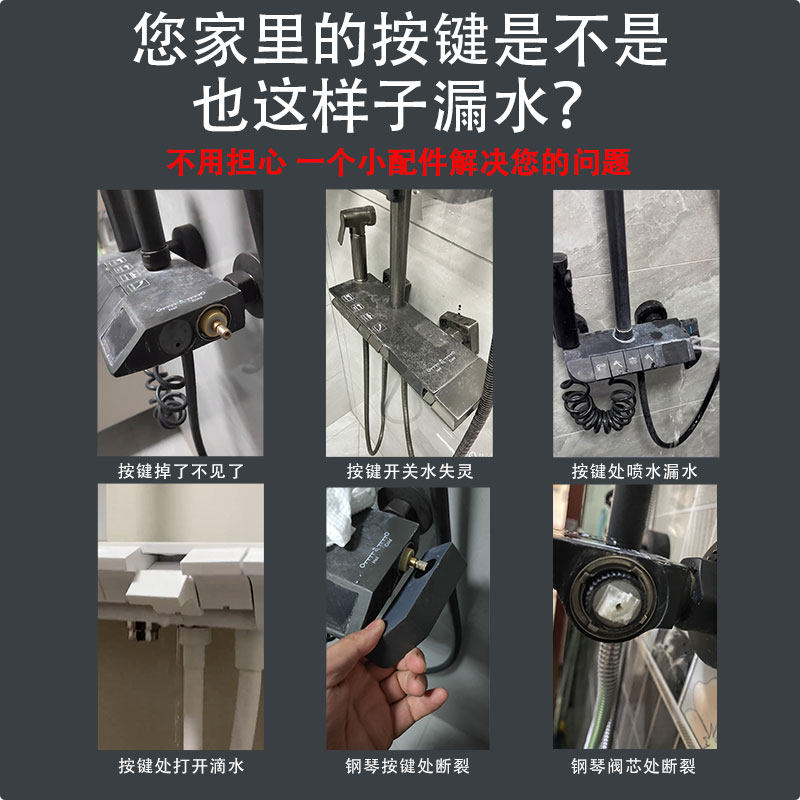 您家里的按键是不是也这样子漏水？

不用担心 一个小配件解决您的问题

按键掉了不见了

按键开关水失灵

按键处喷水漏水

按键处打开滴水

钢琴按键处断裂

钢琴阀芯处断裂