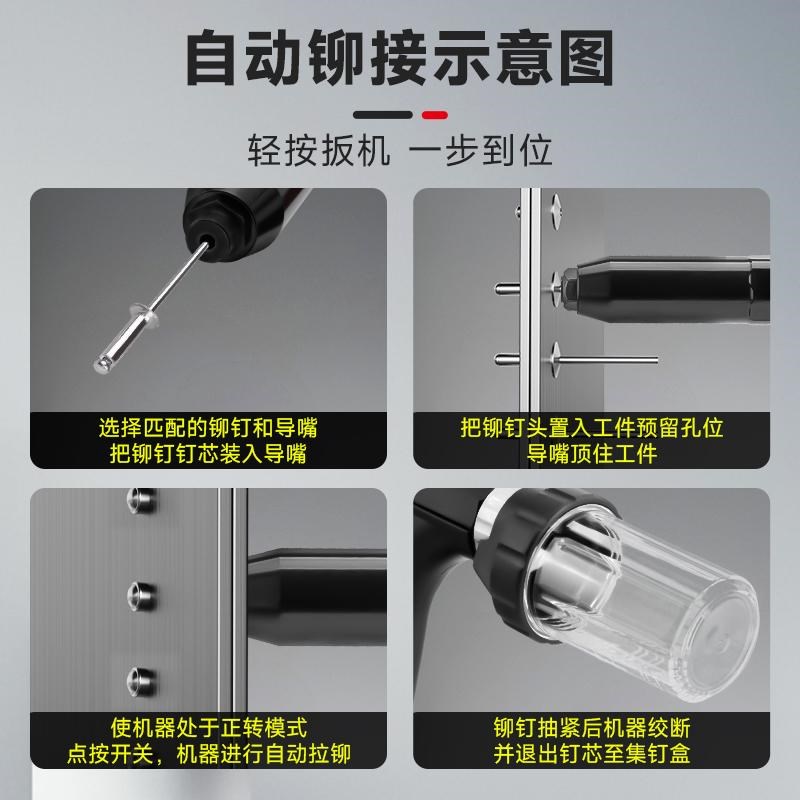 自动铆接示意图

轻按扳机 一步到位

选择匹配的铆钉和导嘴
把铆钉钉芯装入导嘴

把铆钉头置入工件预留孔位
导嘴顶住工件

使机器处于正转模式
点按开关，机器进行自动拉铆

铆钉抽紧后机器绞断
并退出钉芯至集钉盒