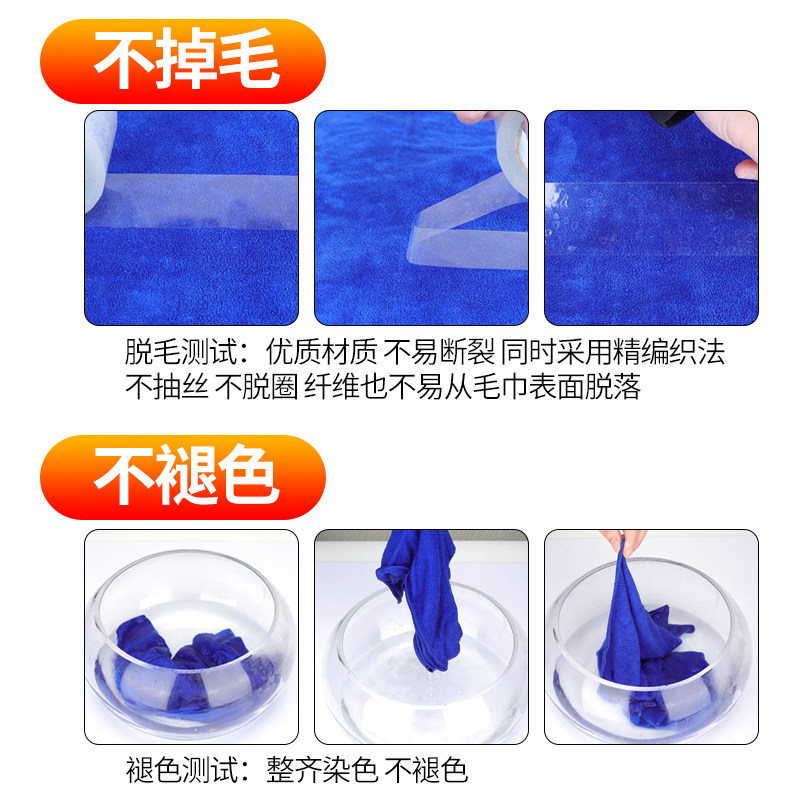 不掉毛

脱毛测试：优质材质 不易断裂 同时采用精编织法 不抽丝 不脱圈 纤维也不易从毛巾表面脱落

不褪色

褪色测试：整齐染色 不褪色