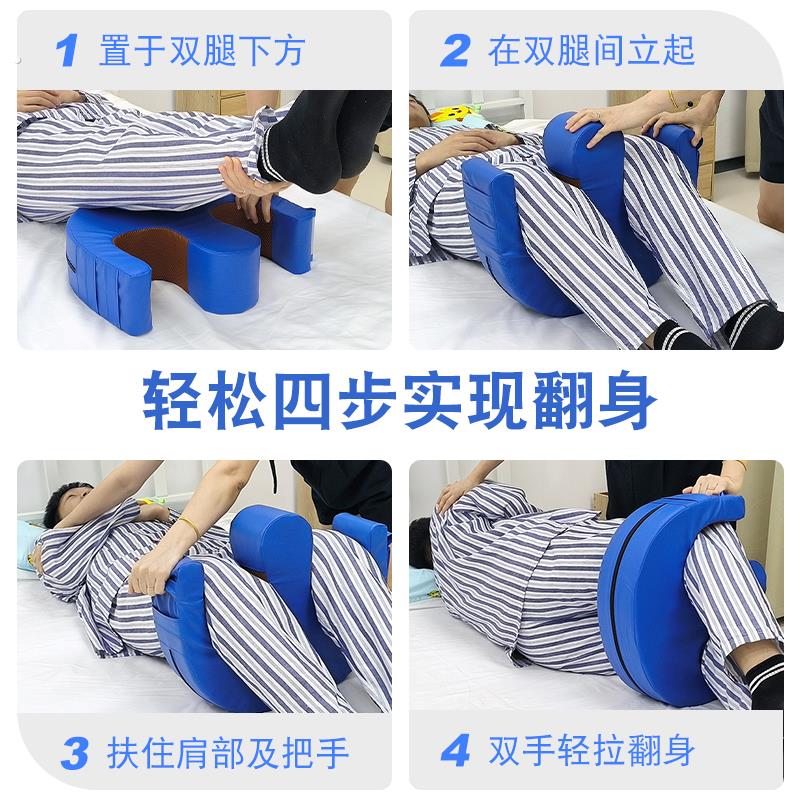 1 置于双腿下方

2 在双腿间立起

轻松四步实现翻身

3 扶住肩部及把手

4 双手轻拉翻身