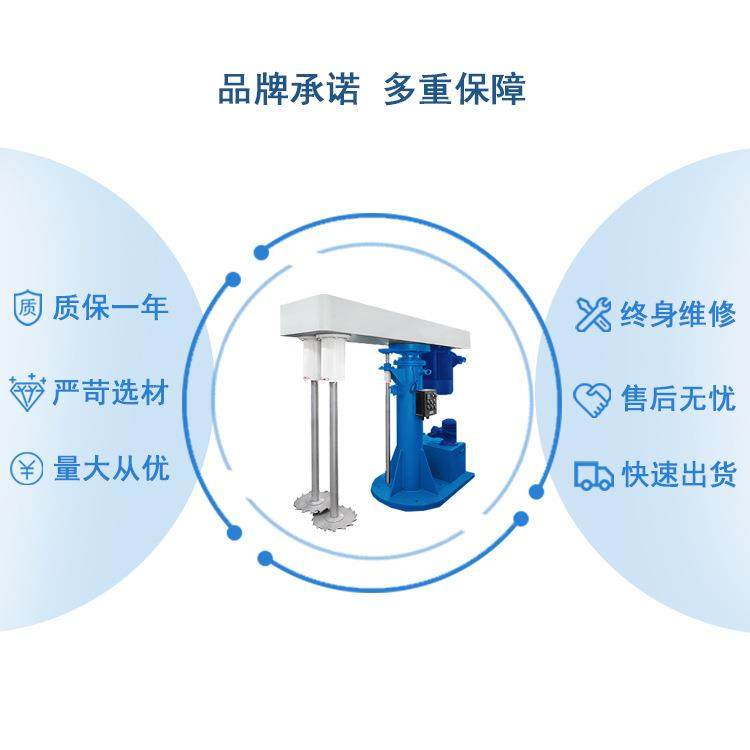 品牌承诺 多重保障

质 质保一年

严苛选材

¥ 量大从优

终身维修

售后无忧

快速出货