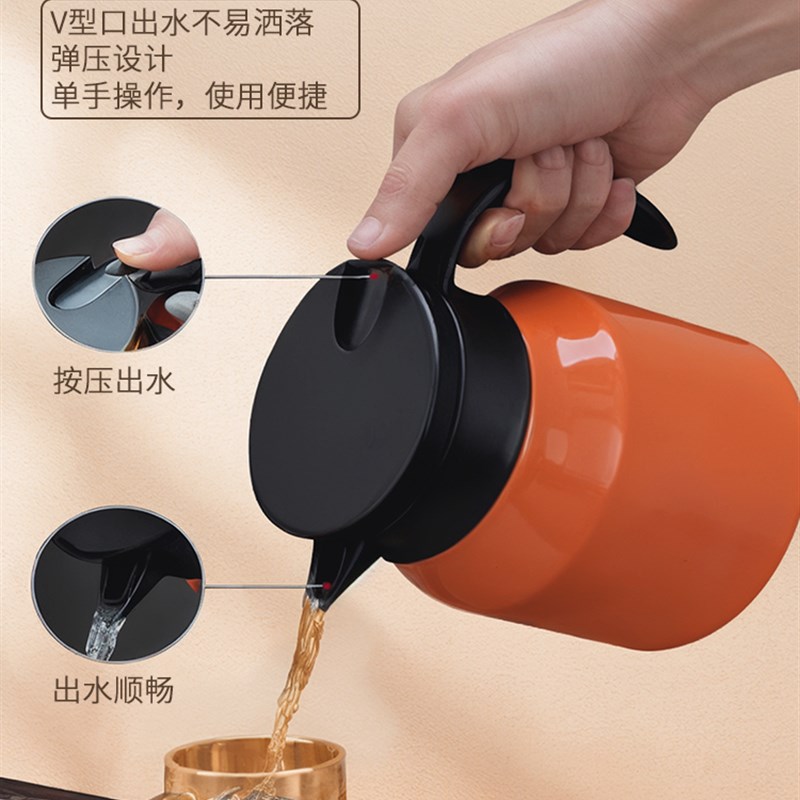 V型口出水不易洒落
弹压设计
单手操作，使用便捷

按压出水

出水顺畅