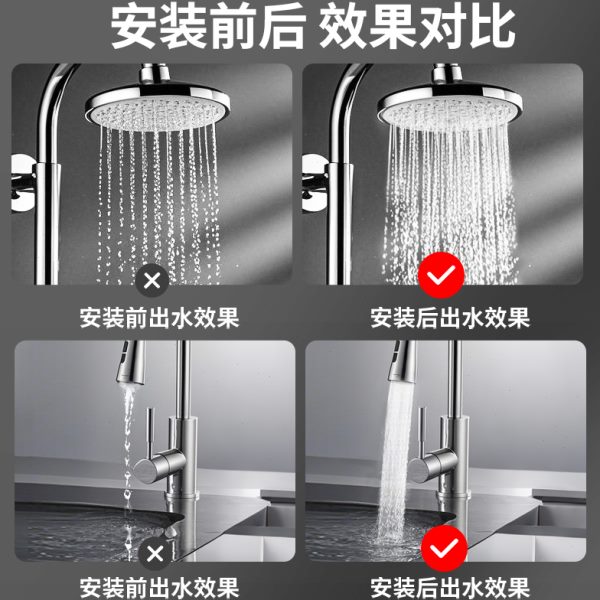 安装前后 效果对比

安装前出水效果

安装后出水效果

安装前出水效果

安装后出水效果