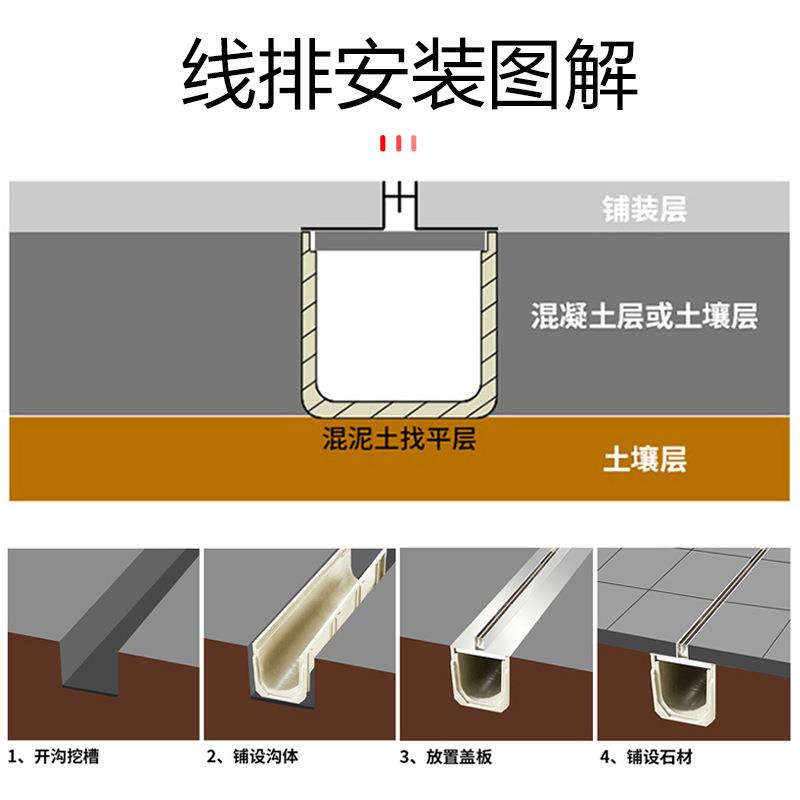 线排安装图解

铺装层

混凝土层或土壤层

混泥土找平层

土壤层

1、开沟挖槽

2、铺设沟体

3、放置盖板

4、铺设石材