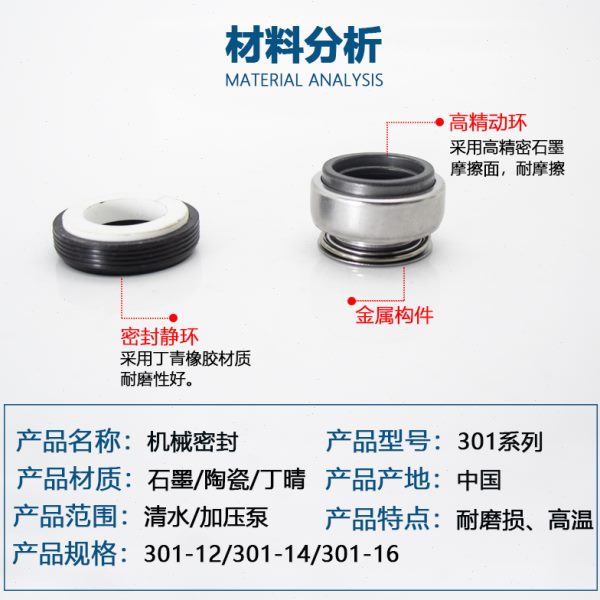 材料分析
MATERIAL ANALYSIS

高精动环
采用高精密石墨摩擦面，耐摩擦

金属构件

密封静环
采用丁青橡胶材质耐磨性好。

产品名称：机械密封
产品型号：301系列
产品材质：石墨/陶瓷/丁晴
产品产地：中国
产品范围：清水/加压泵
产品特点：耐磨损、高温
产品规格：301-12/301-14/301-16