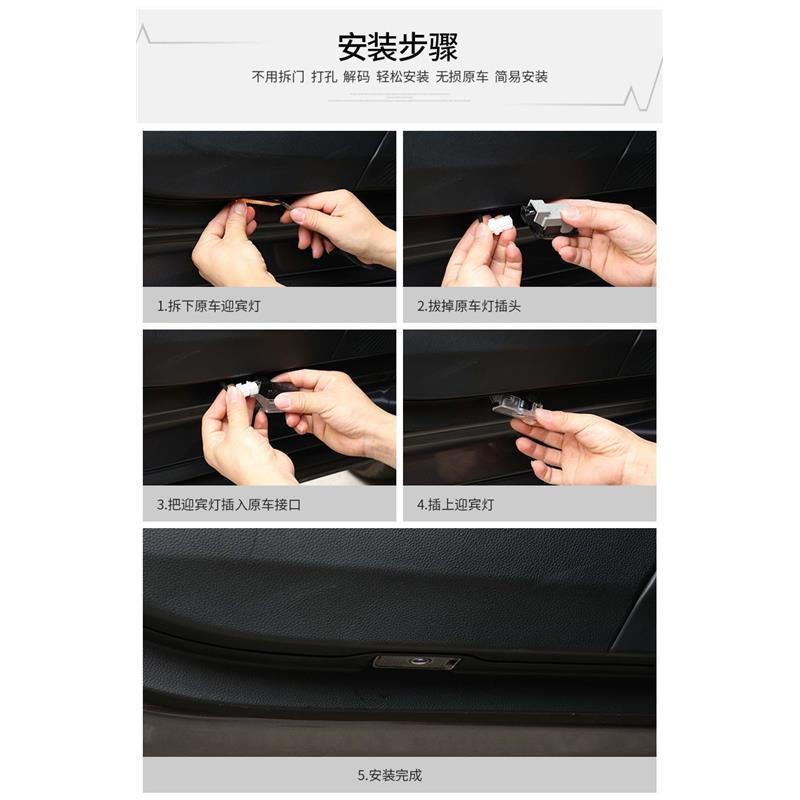 安装步骤

不用拆门 打孔 解码 轻松安装 无损原车 简易安装

1.拆下原车迎宾灯

2.拔掉原车灯插头

3.把迎宾灯插入原车接口

4.插上迎宾灯

5.安装完成