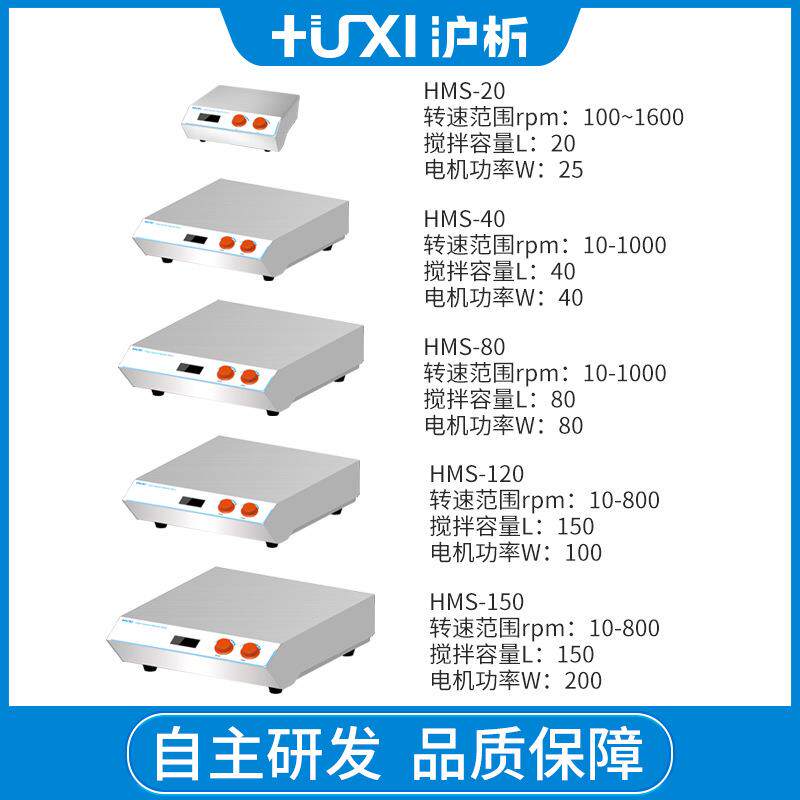 HUXI 沪析

HMS-20
转速范围rpm：100~1600
搅拌容量L：20
电机功率W：25

HMS-40
转速范围rpm：10-1000
搅拌容量L：40
电机功率W：40

HMS-80
转速范围rpm：10-1000
搅拌容量L：80
电机功率W：80

HMS-120
转速范围rpm：10-800
搅拌容量L：150
电机功率W：100

HMS-150
转速范围rpm：10-800
搅拌容量L：150
电机功率W：200

自主研发 品质保障