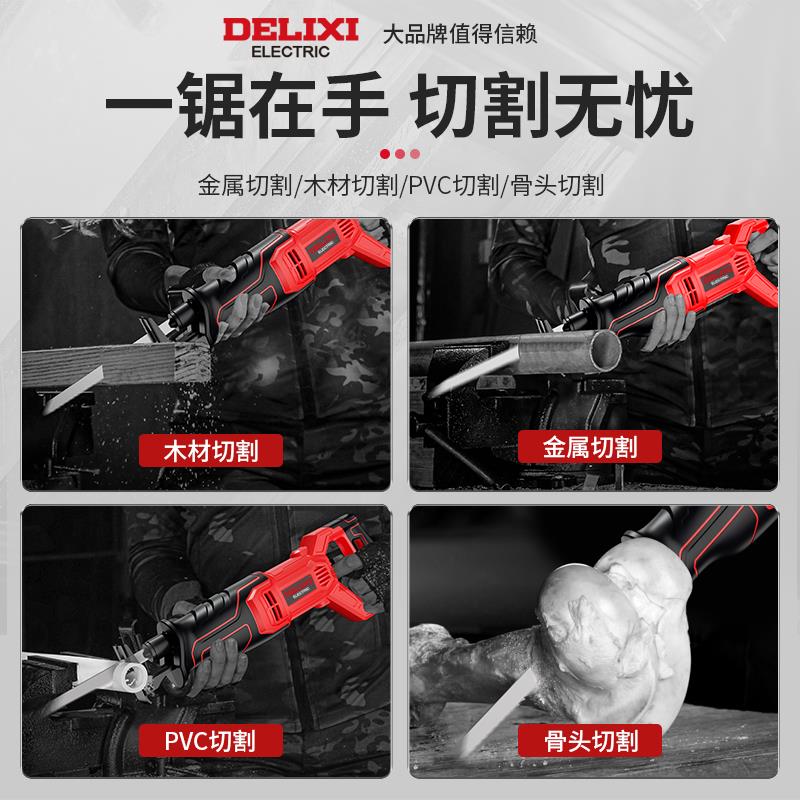 DELIXI ELECTRIC 大品牌值得信赖

一锯在手 切割无忧

金属切割/木材切割/PVC切割/骨头切割

ELECTRIC

木材切割

ELECTRIC

金属切割

ELECTRIC

PVC切割

骨头切割