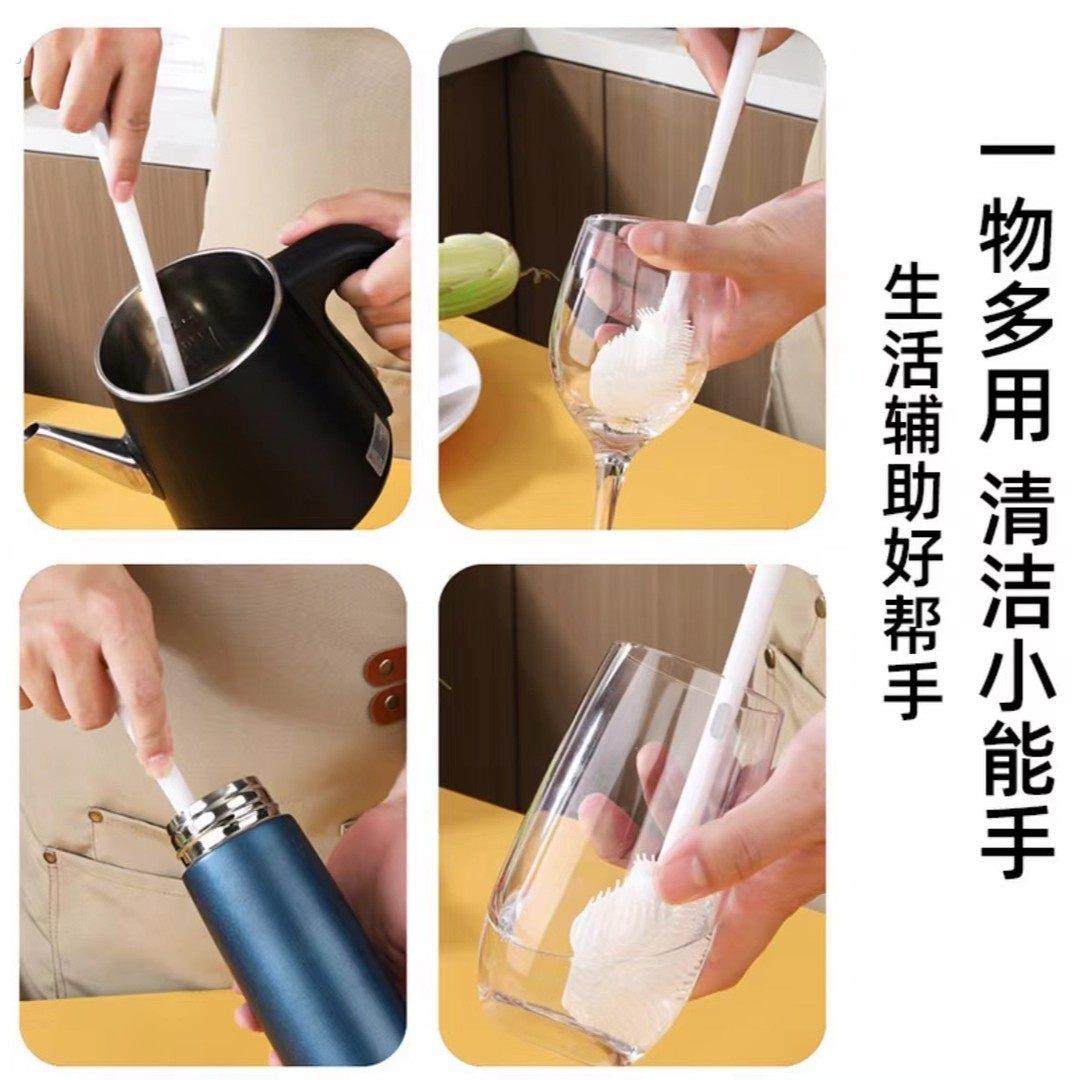 一物多用 清洁小能手

生活辅助好帮手