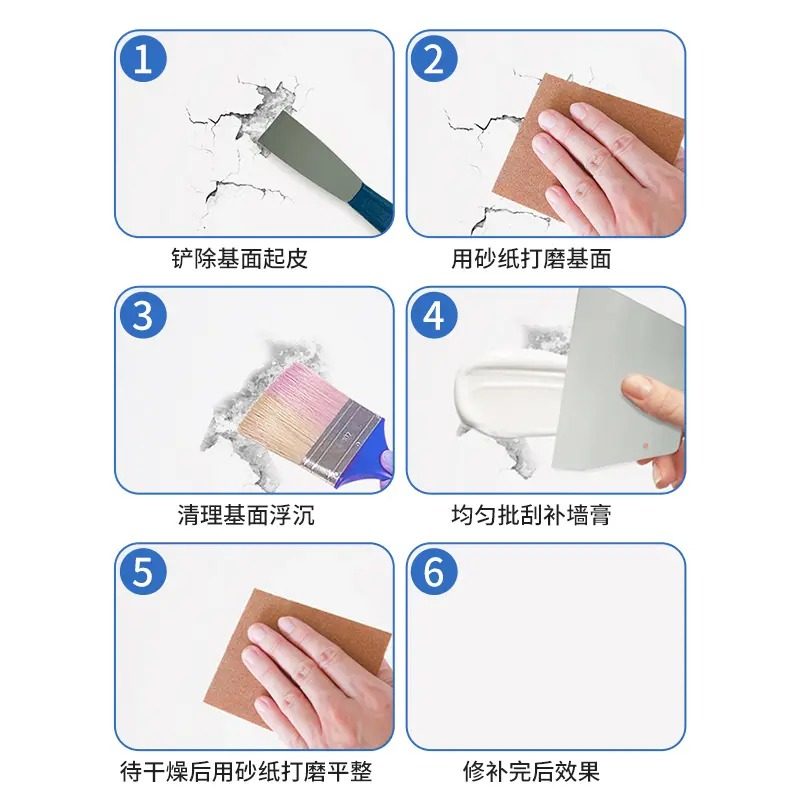 1
铲除基面起皮

2
用砂纸打磨基面

3
清理基面浮沉

4
均匀批刮补墙膏

5
待干燥后用砂纸打磨平整

6
修补完后效果