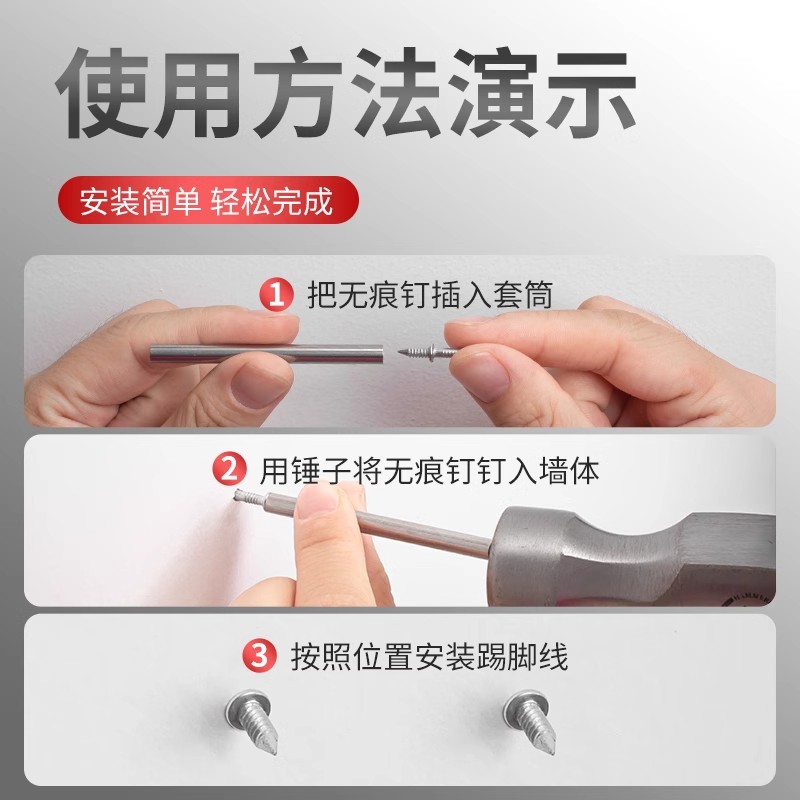 使用方法演示

安装简单 轻松完成

1 把无痕钉插入套筒

2 用锤子将无痕钉钉入墙体

3 按照位置安装踢脚线