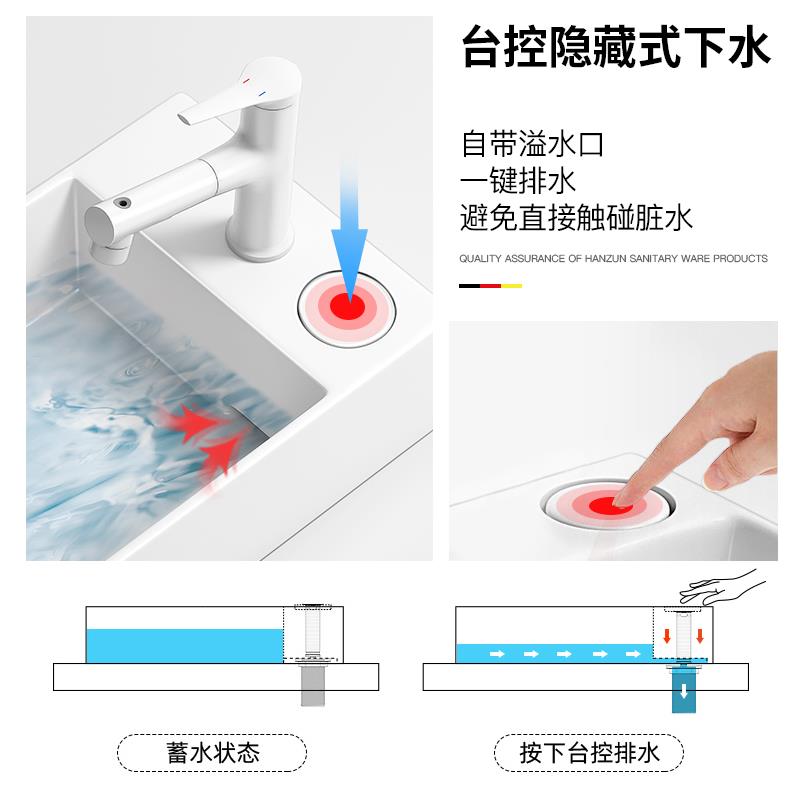 台控隐藏式下水

自带溢水口
一键排水
避免直接触碰脏水

QUALITY ASSURANCE OF HANZUN SANITARY WARE PRODUCTS

蓄水状态

按下台控排水