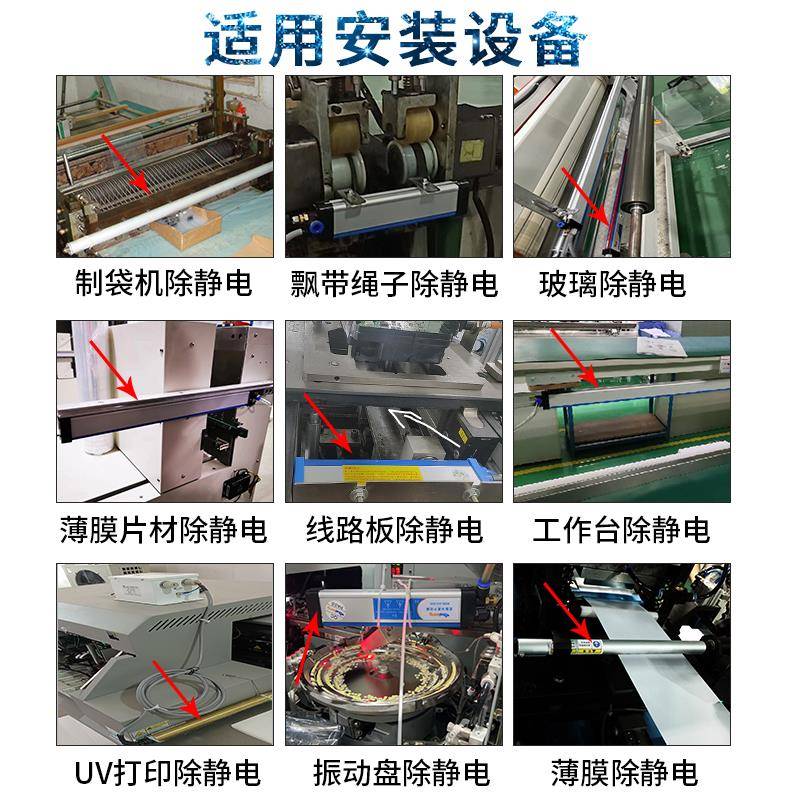 适用安装设备

制袋机除静电

飘带绳子除静电

玻璃除静电

薄膜片材除静电

线路板除静电

工作台除静电

UV打印除静电

振动盘除静电

薄膜除静电