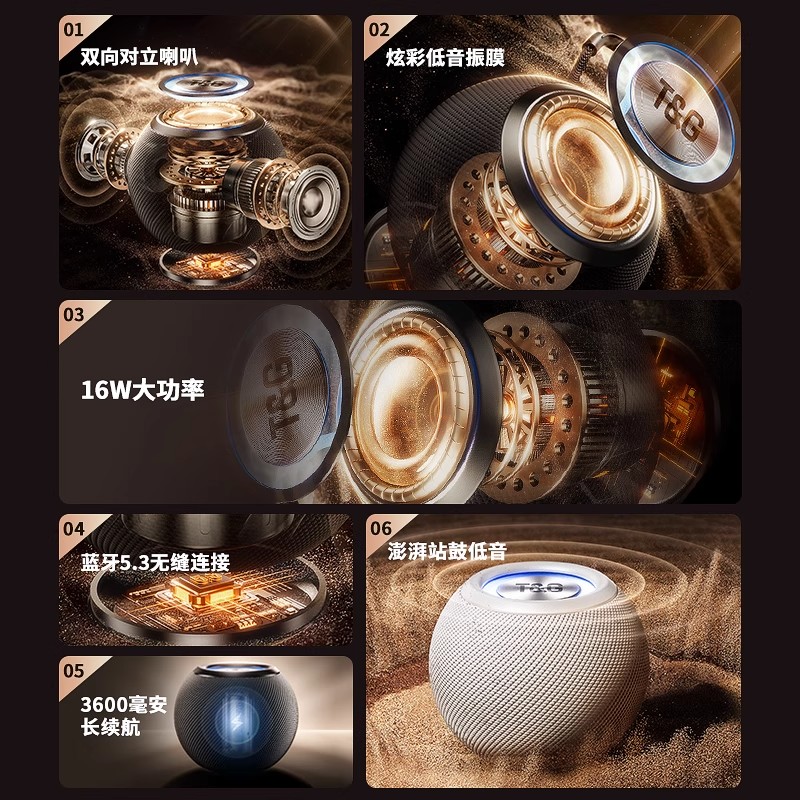 01
双向对立喇叭

T&G

02
炫彩低音振膜

T&G

03
16W大功率

T&G

04
蓝牙5.3无缝连接

05
3600毫安
长续航

06
澎湃站鼓低音

T&G