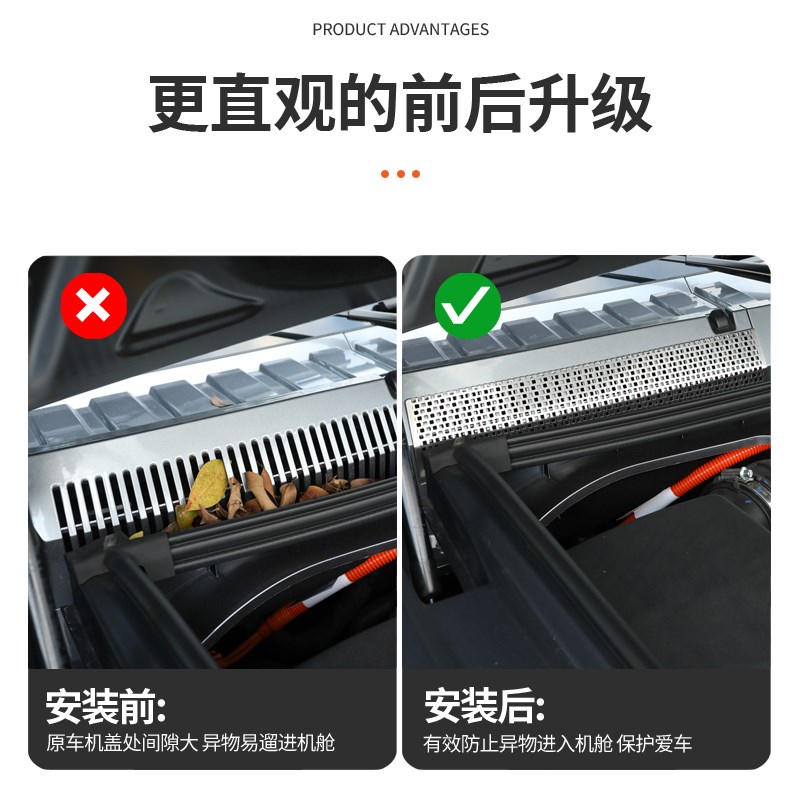 PRODUCT ADVANTAGES

更直观的前后升级

安装前:
原车机盖处间隙大 异物易遛进机舱

安装后:
有效防止异物进入机舱 保护爱车