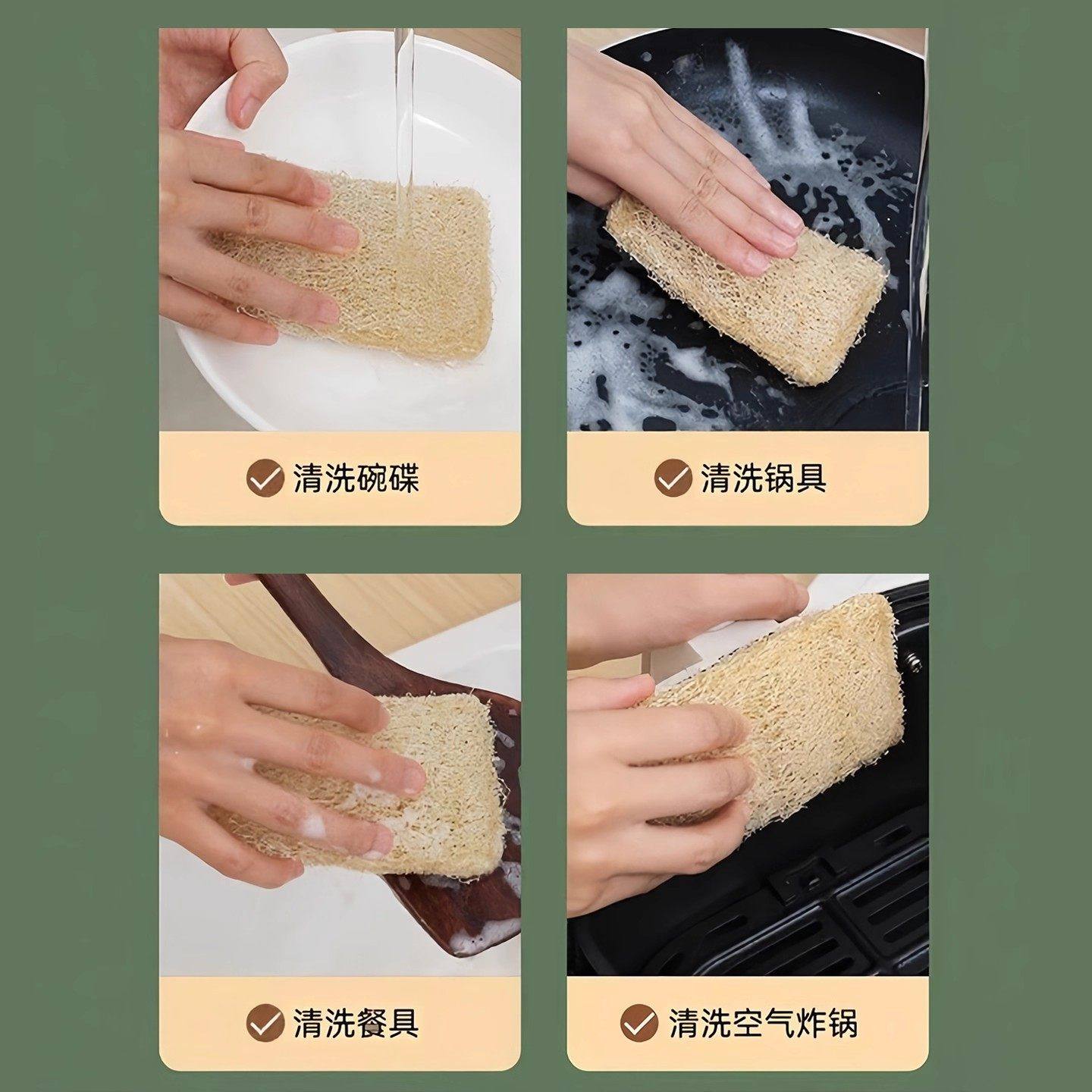 清洗碗碟

清洗锅具

清洗餐具

清洗空气炸锅