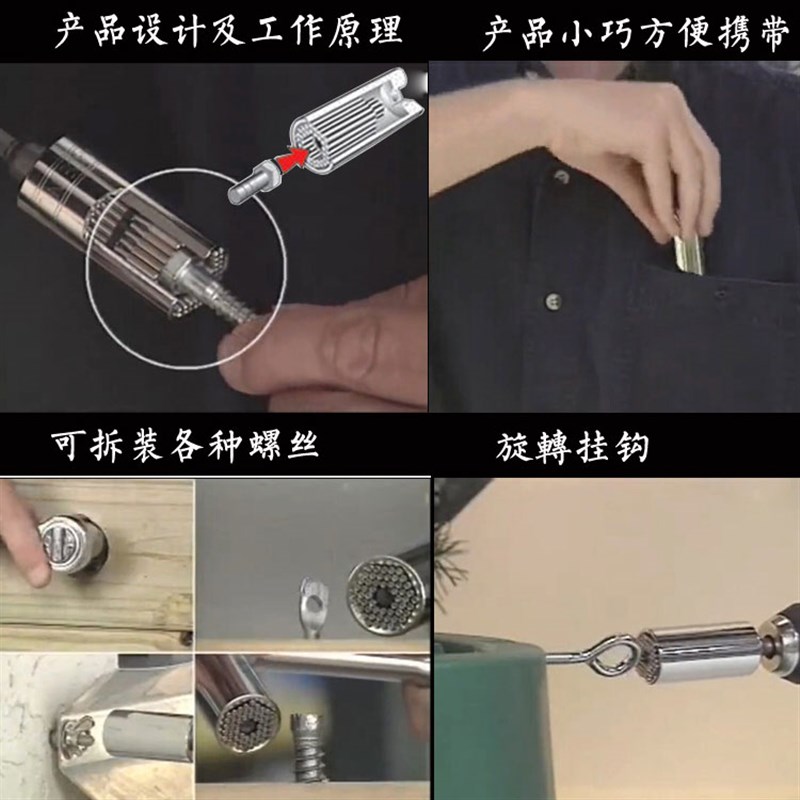 产品设计及工作原理

产品小巧方便携带

可拆装各种螺丝

旋轉挂钩