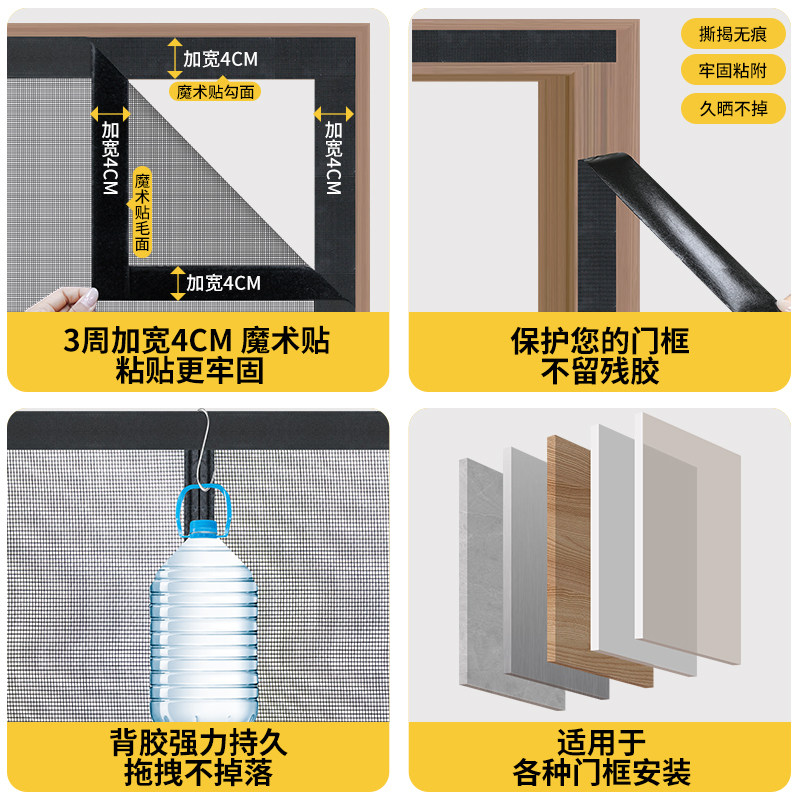 加宽4CM
魔术贴勾面
加宽4CM
魔术贴毛面
加宽4CM
加宽4CM

3周加宽4CM 魔术贴
粘贴更牢固

撕揭无痕
牢固粘附
久晒不掉

保护您的门框
不留残胶

背胶强力持久
拖拽不掉落

适用于
各种门框安装