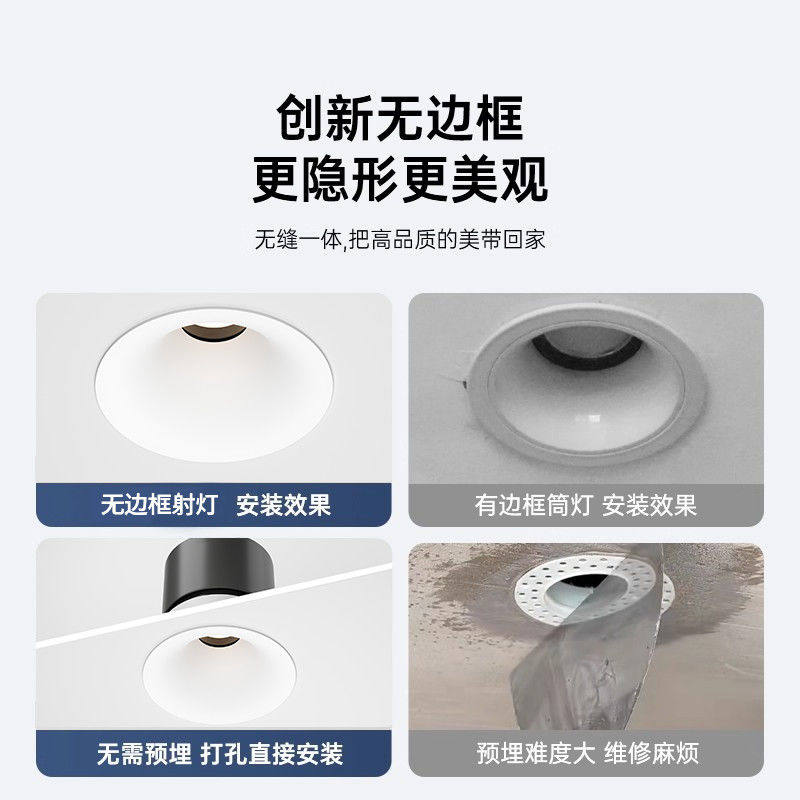 创新无边框
更隐形更美观

无缝一体,把高品质的美带回家

无边框射灯 安装效果

有边框筒灯 安装效果

无需预埋 打孔直接安装

预埋难度大 维修麻烦