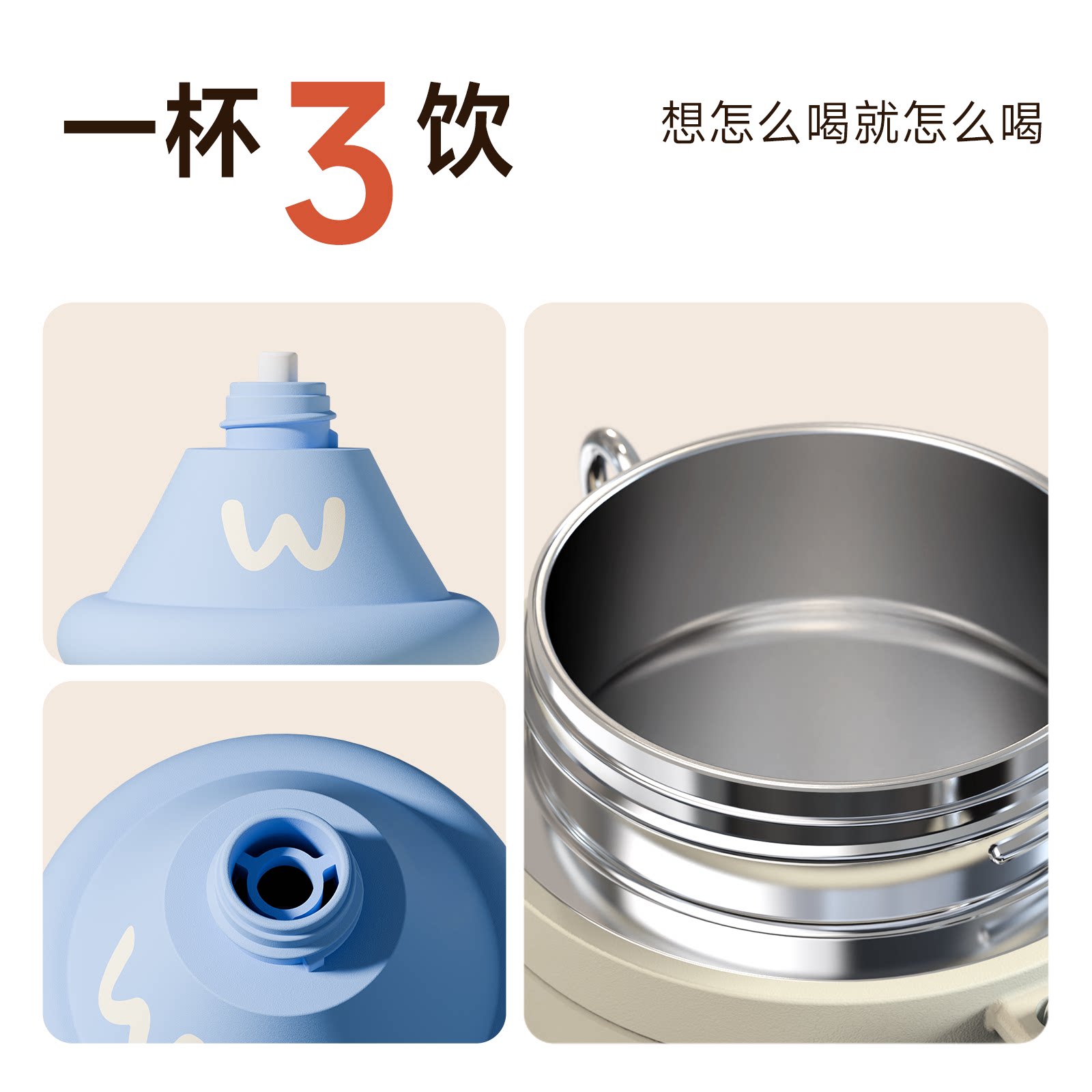 一杯3饮

想怎么喝就怎么喝

w