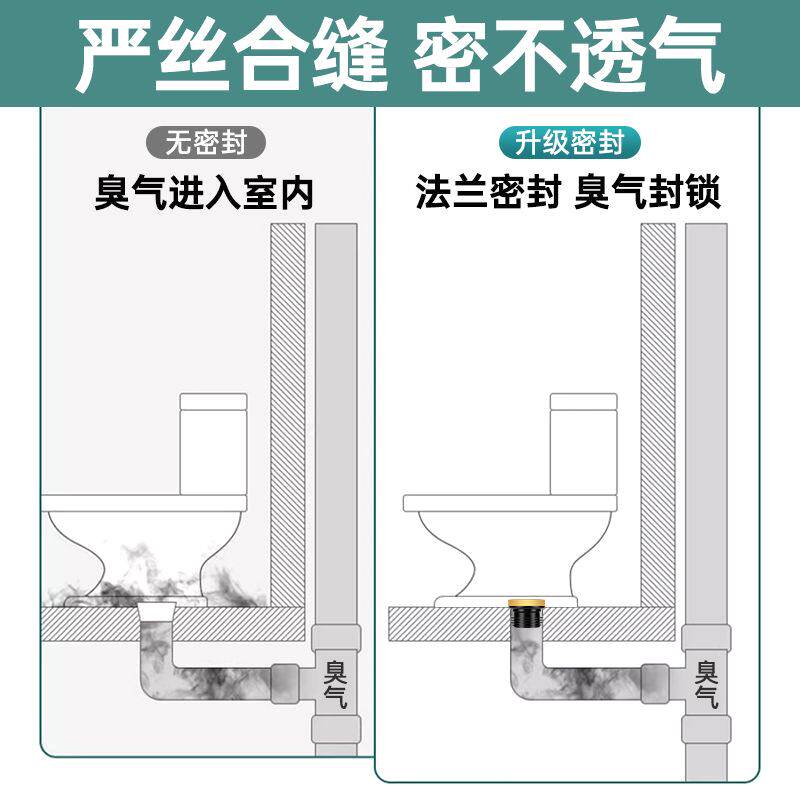 严丝合缝 密不透气

无密封

臭气进入室内

臭气

升级密封

法兰密封 臭气封锁

臭气