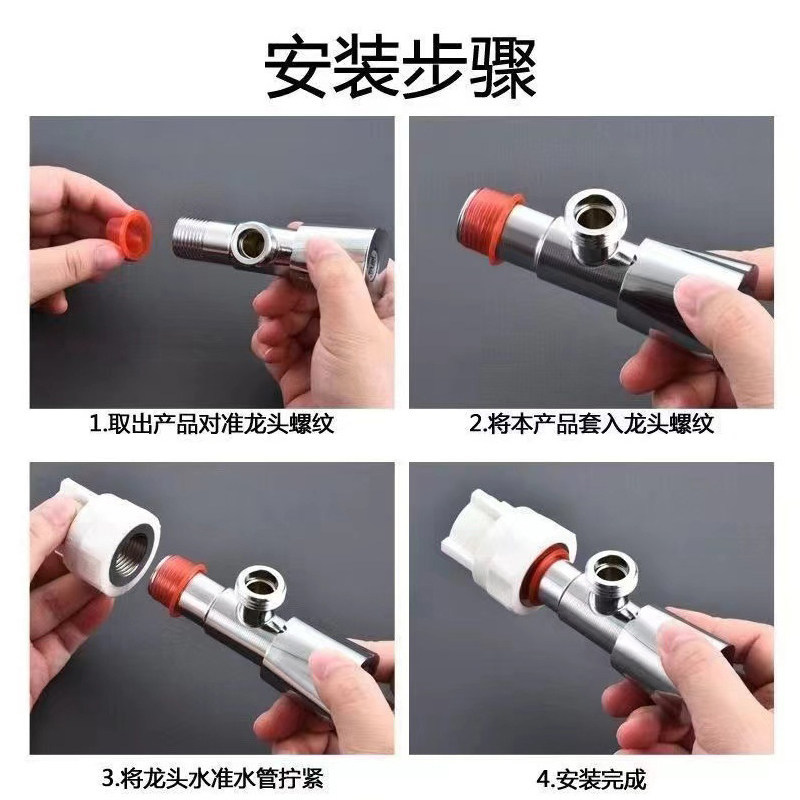 安装步骤

1.取出产品对准龙头螺纹

2.将本产品套入龙头螺纹

3.将龙头水准水管拧紧

4.安装完成