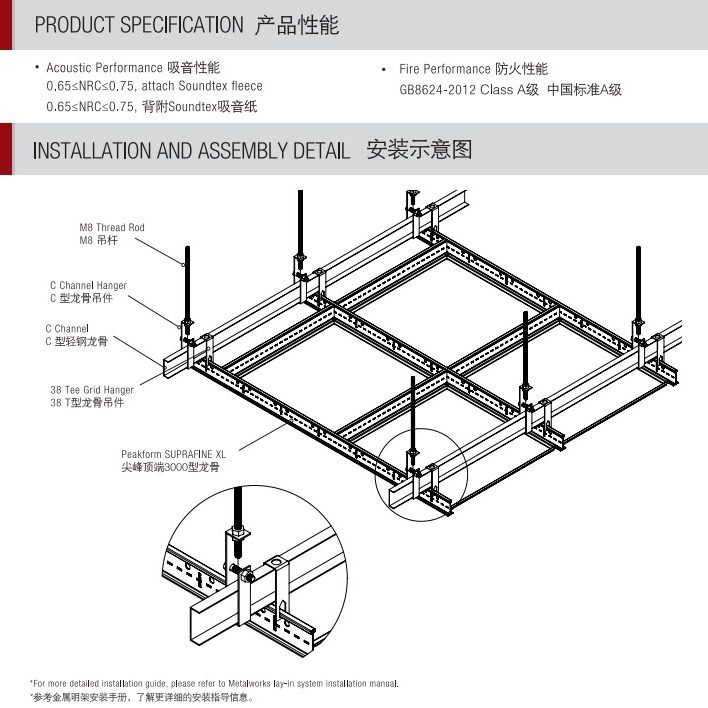 PRODUCT SPECIFICATION 产品性能

• Acoustic Performance 吸音性能
0.65≤NRC≤0.75, attach Soundtex fleece
0.65≤NRC≤0.75, 背附Soundtex吸音纸

• Fire Performance 防火性能
GB8624-2012 Class A级 中国标准A级

INSTALLATION AND ASSEMBLY DETAIL 安装示意图

M8 Thread Rod
M8 吊杆

C Channel Hanger
C 型龙骨吊件

C Channel
C 型轻钢龙骨

38 Tee Grid Hanger
38 T型龙骨吊件

Peakform SUPRAFINE XL
尖峰顶端3000型龙骨

*For more detailed installation guide, please refer to Metalworks lay-in system installation manual.
*参考金属明架安装手册，了解更详细的安装指导信息。